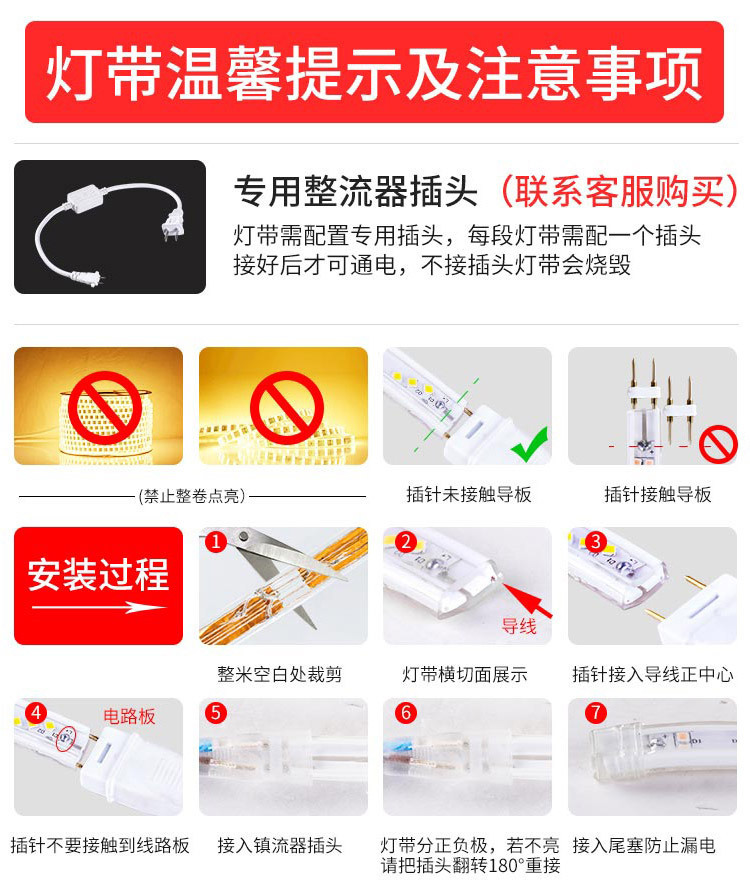 灯带温馨提示及注意事项

专用整流器插头（联系客服购买）

灯带需配置专用插头，每段灯带需配一个插头
接好后才可通电，不接插头灯带会烧毁

(禁止整卷点亮)

插针未接触导板

插针接触导板

安装过程

1

整米空白处裁剪

2

导线

灯带横切面展示

3

插针接入导线正中心

4

电路板

插针不要接触到线路板

5

接入镇流器插头

6

灯带分正负极，若不亮请把插头翻转180°重接

7

接入尾塞防止漏电