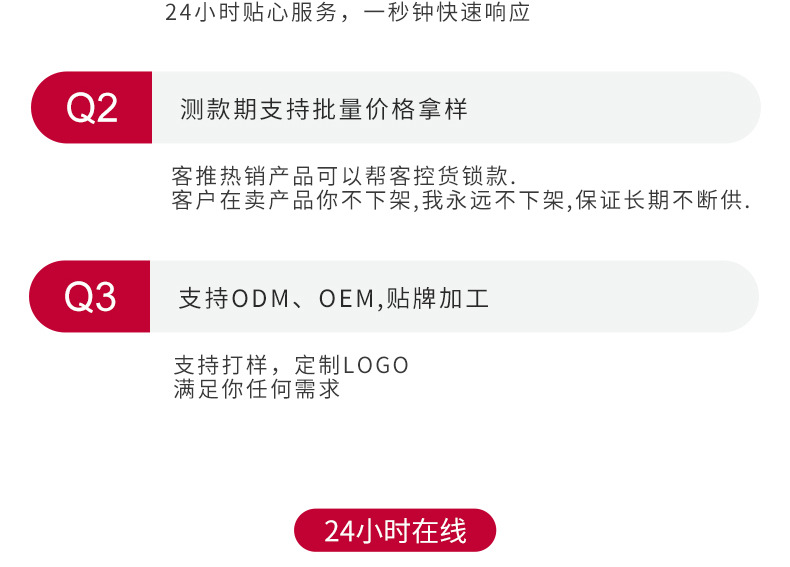 24小时贴心服务，一秒钟快速响应

Q2

测款期支持批量价格拿样

客推热销产品可以帮客控货锁款.
客户在卖产品你不下架,我永远不下架,保证长期不断供.

Q3

支持ODM、OEM,贴牌加工

支持打样，定制LOGO
满足你任何需求

24小时在线