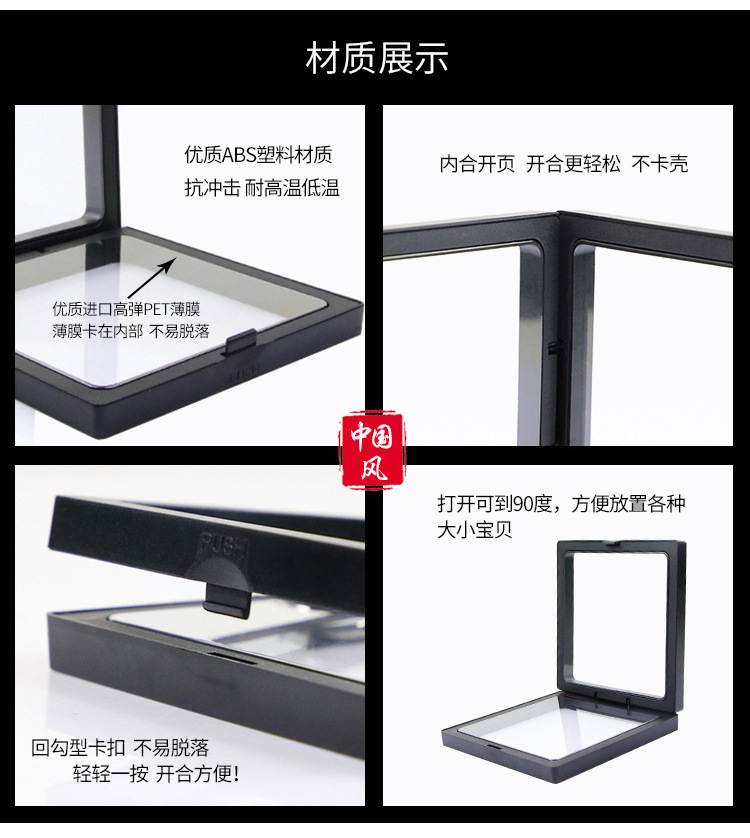 材质展示

优质ABS塑料材质
抗冲击 耐高温低温

优质进口高弹PET薄膜
薄膜卡在内部 不易脱落

内合开页 开合更轻松 不卡壳

中国风

PUSH

回勾型卡扣 不易脱落
轻轻一按 开合方便!

打开可到90度，方便放置各种大小宝贝