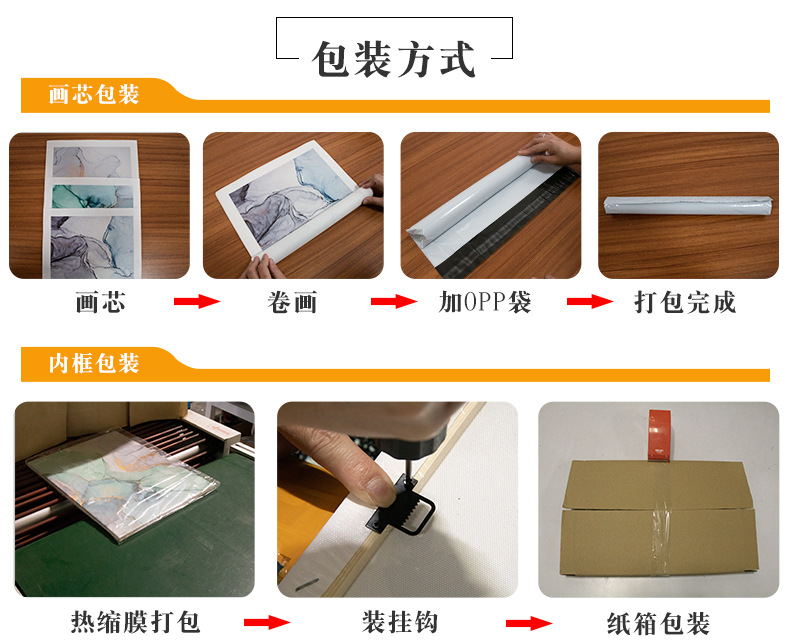 包装方式

画芯包装

画芯

卷画

加OPP袋

打包完成

内框包装

热缩膜打包

装挂钩

纸箱包装