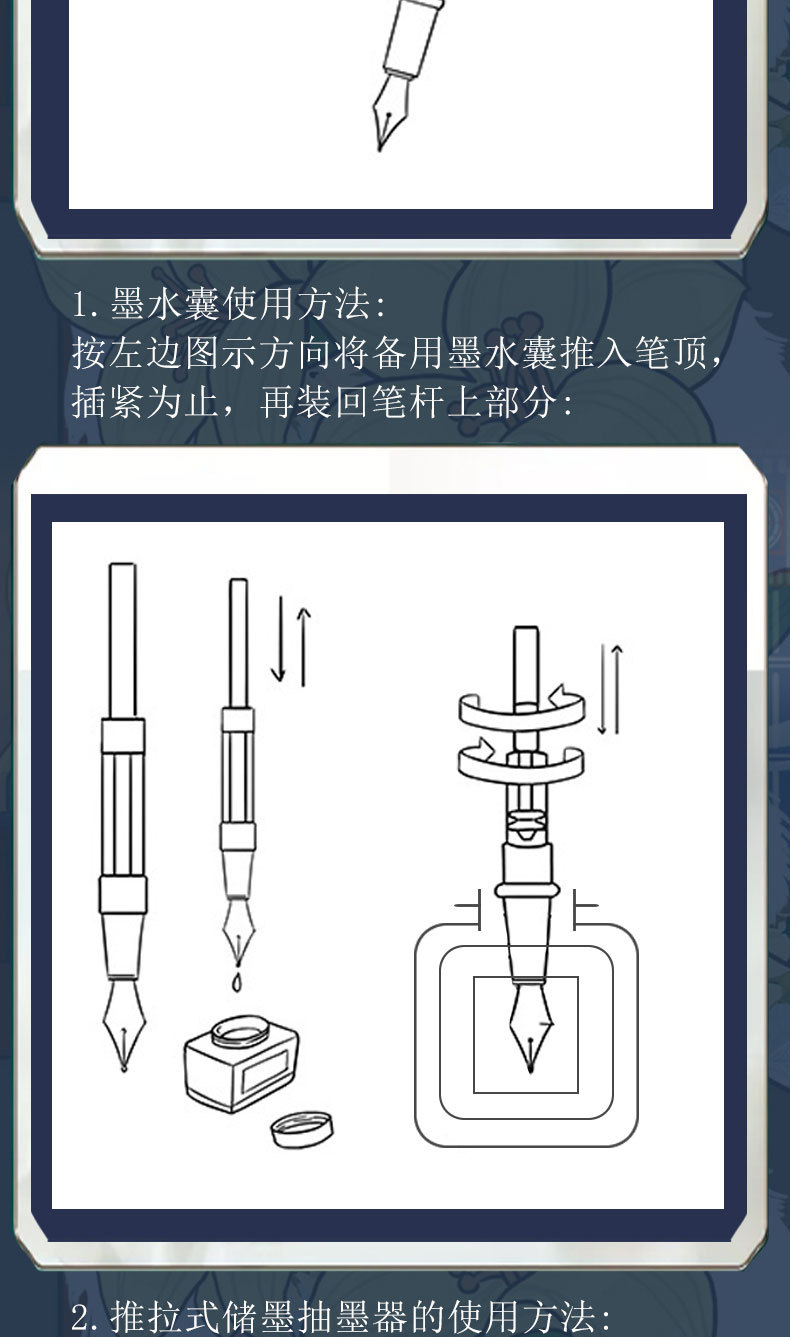 1. 墨水囊使用方法:
按左边图示方向将备用墨水囊推入笔顶，插紧为止，再装回笔杆上部分:

2. 推拉式储墨抽墨器的使用方法: