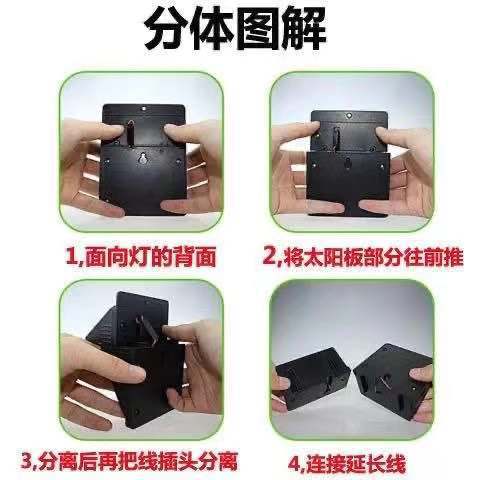 分体图解

1,面向灯的背面

2,将太阳板部分往前推

3,分离后再把线插头分离

4,连接延长线