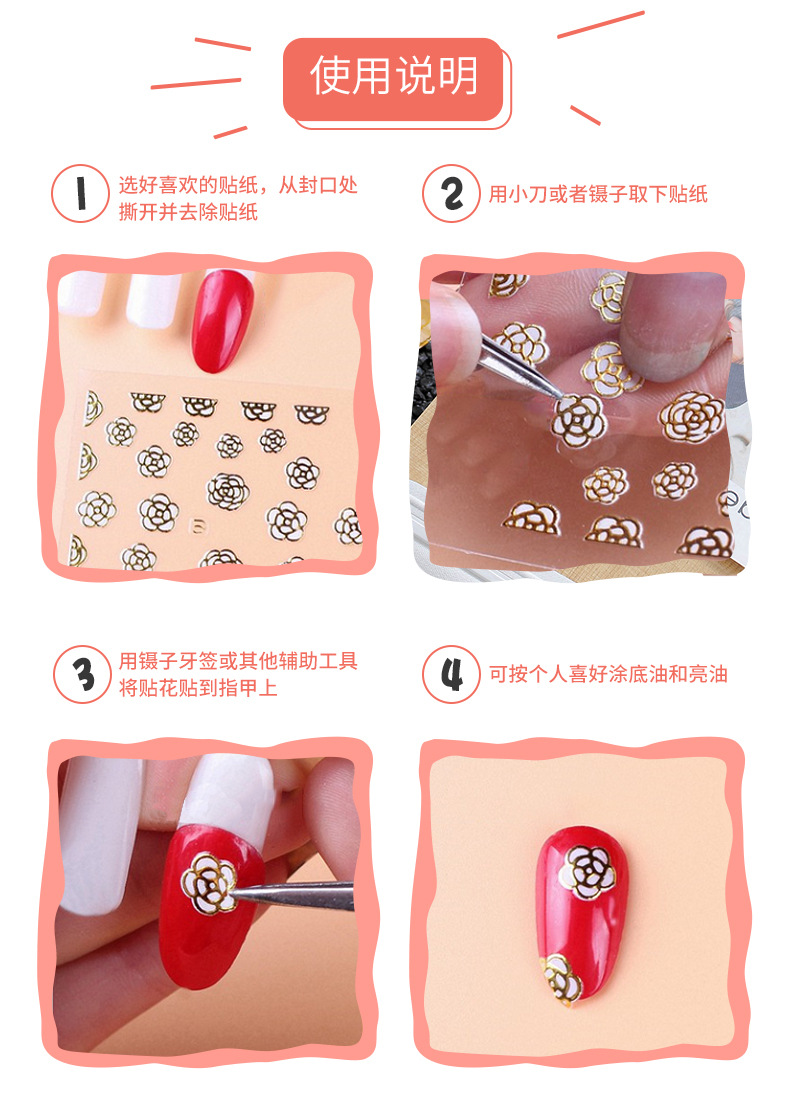 使用说明

1 选好喜欢的贴纸，从封口处撕开并去除贴纸

2 用小刀或者镊子取下贴纸

3 用镊子牙签或其他辅助工具将贴花贴到指甲上

4 可按个人喜好涂底油和亮油