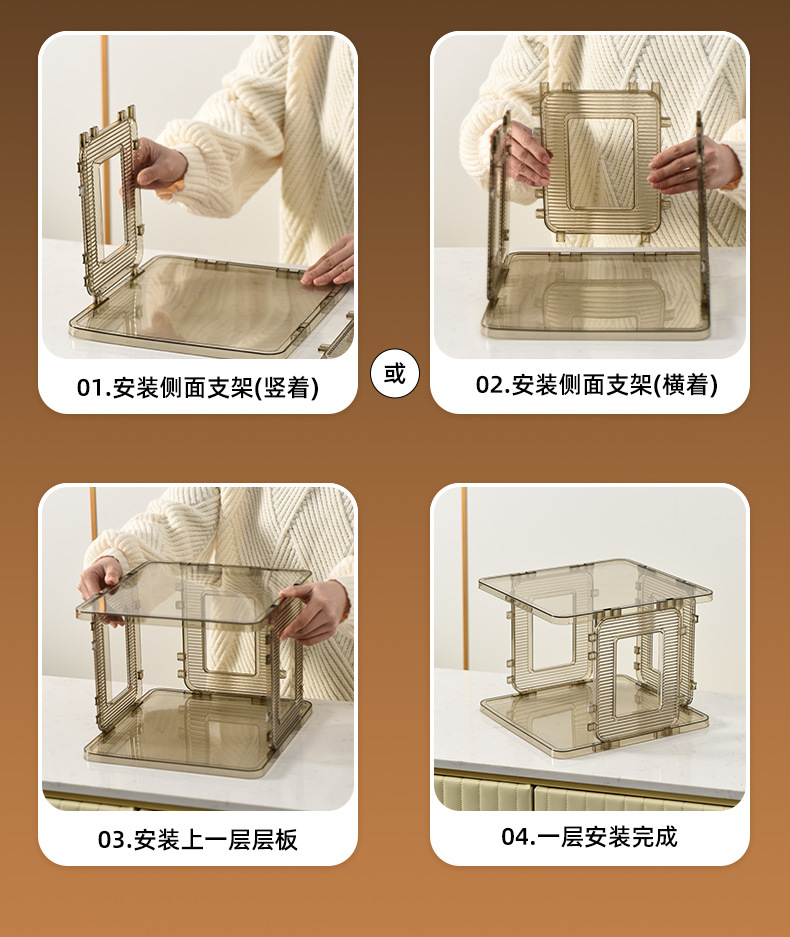 01.安装侧面支架(竖着)

或

02.安装侧面支架(横着)

03.安装上一层层板

04.一层安装完成