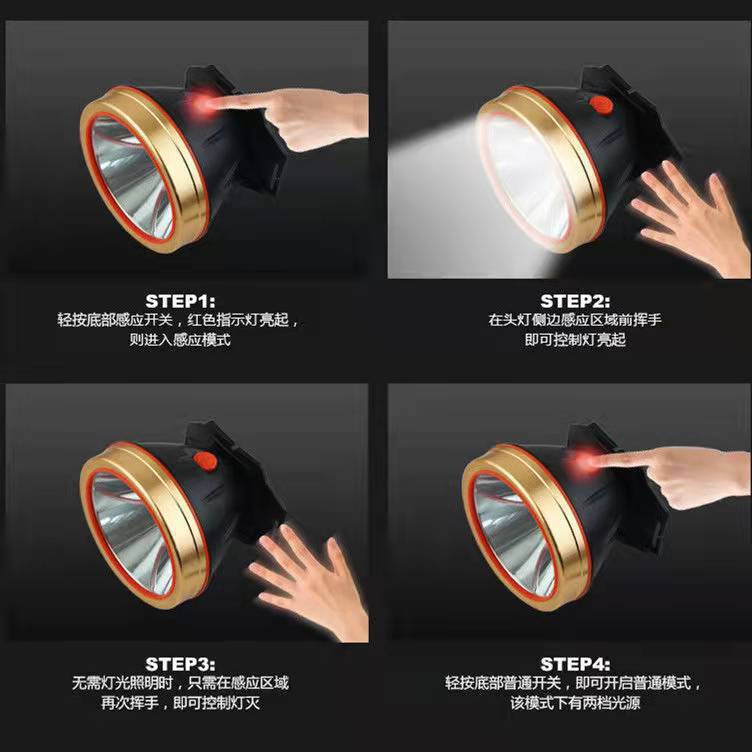 STEP1:
轻按底部感应开关，红色指示灯亮起，则进入感应模式

STEP2:
在头灯侧边感应区域前挥手即可控制灯亮起

STEP3:
无需灯光照明时，只需在感应区域再次挥手，即可控制灯灭

STEP4:
轻按底部普通开关，即可开启普通模式，该模式下有两档光源