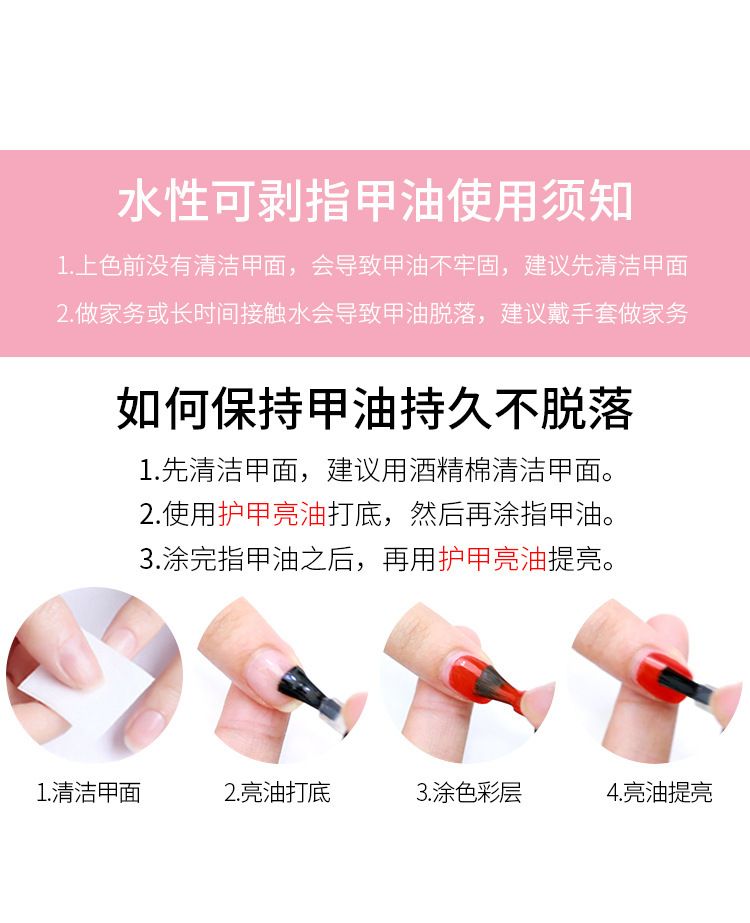 水性可剥指甲油使用须知

1.上色前没有清洁甲面，会导致甲油不牢固，建议先清洁甲面

2.做家务或长时间接触水会导致甲油脱落，建议戴手套做家务

如何保持甲油持久不脱落

1.先清洁甲面，建议用酒精棉清洁甲面。

2.使用护甲亮油打底，然后再涂指甲油。

3.涂完指甲油之后，再用护甲亮油提亮。

1.清洁甲面

2.亮油打底

3.涂色彩层

4.亮油提亮