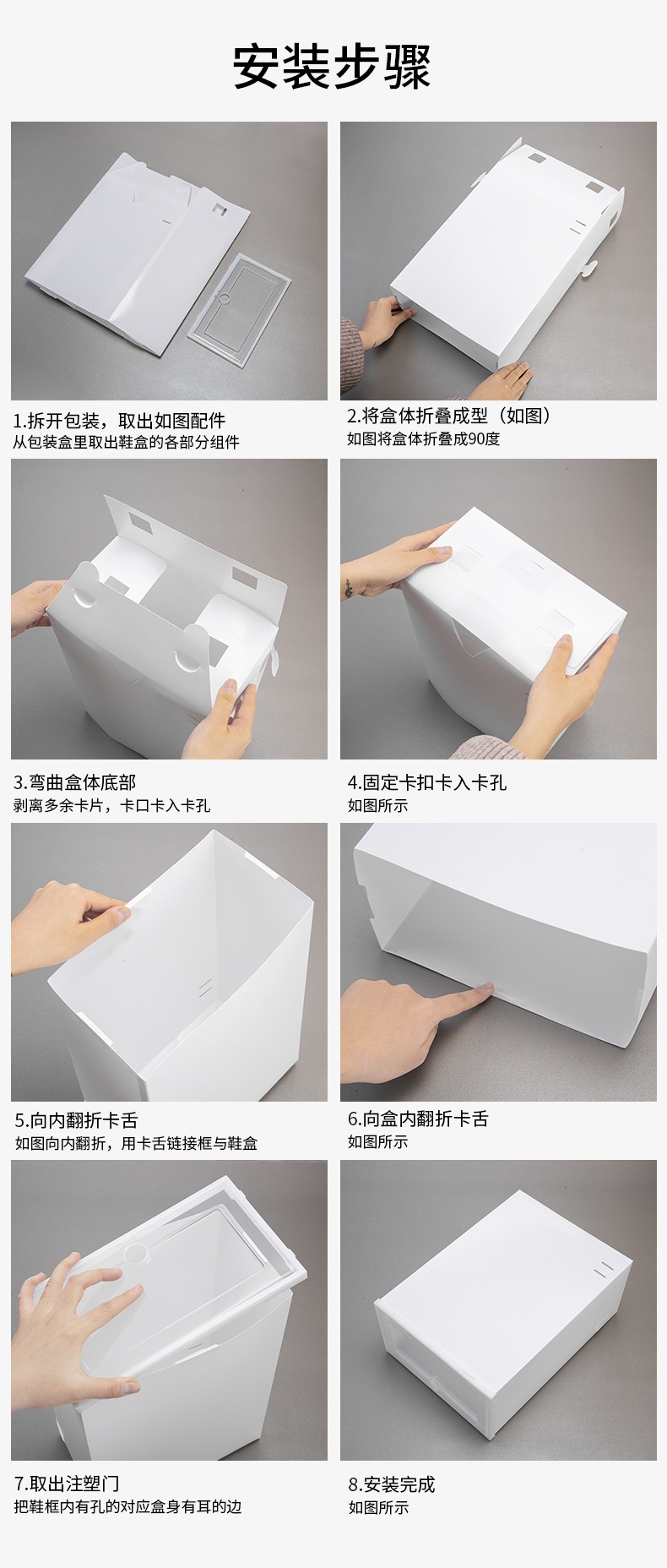 安装步骤

1.拆开包装，取出如图配件
从包装盒里取出鞋盒的各部分组件

2.将盒体折叠成型（如图）
如图将盒体折叠成90度

3.弯曲盒体底部
剥离多余卡片，卡口卡入卡孔

4.固定卡扣卡入卡孔
如图所示

5.向内翻折卡舌
如图向内翻折，用卡舌链接框与鞋盒

6.向盒内翻折卡舌
如图所示

7.取出注塑门
把鞋框内有孔的对应盒身有耳的边

8.安装完成
如图所示