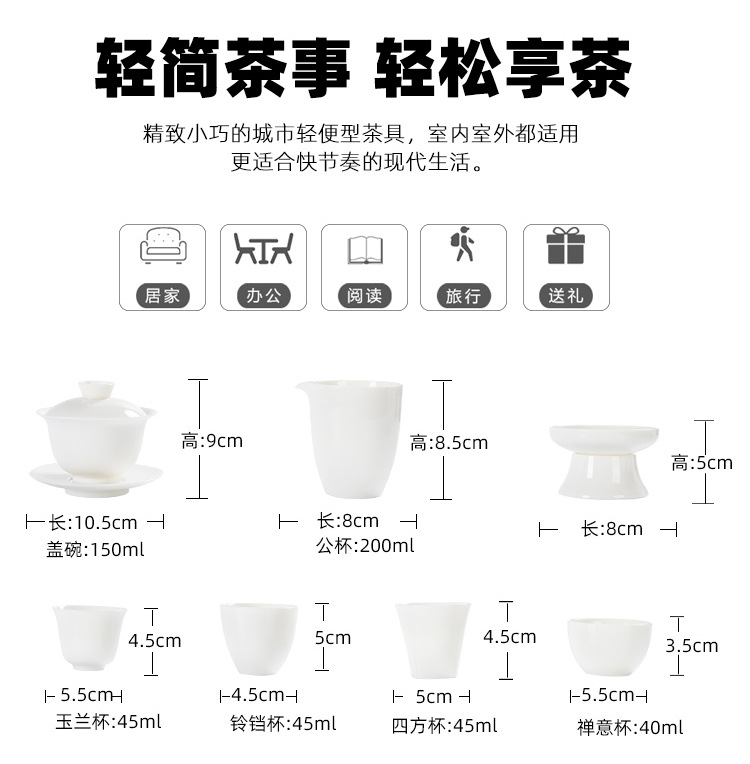 轻简茶事 轻松享茶

精致小巧的城市轻便型茶具，室内室外都适用
更适合快节奏的现代生活。

居家
办公
阅读
旅行
送礼

高:9cm
长:10.5cm
盖碗:150ml

高:8.5cm
长:8cm
公杯:200ml

高:5cm
长:8cm

4.5cm
5.5cm
玉兰杯:45ml

5cm
4.5cm
铃铛杯:45ml

4.5cm
5cm
四方杯:45ml

3.5cm
5.5cm
禅意杯:40ml