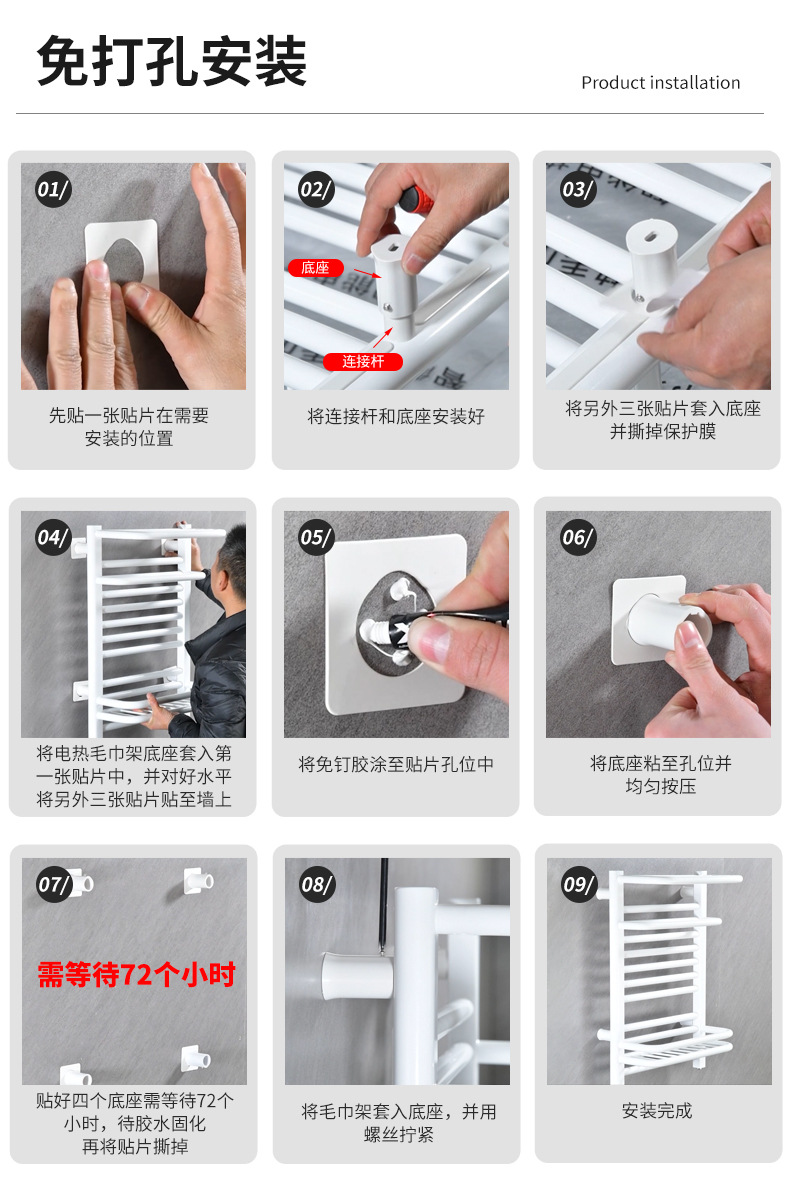 免打孔安装

Product installation

01/

先贴一张贴片在需要安装的位置

02/

底座

连接杆

将连接杆和底座安装好

03/

将另外三张贴片套入底座并撕掉保护膜

04/

将电热毛巾架底座套入第一张贴片中，并对好水平将另外三张贴片贴至墙上

05/

将免钉胶涂至贴片孔位中

06/

将底座粘至孔位并均匀按压

07/

需等待72个小时

贴好四个底座需等待72个小时，待胶水固化再将贴片撕掉

08/

将毛巾架套入底座，并用螺丝拧紧

09/

安装完成