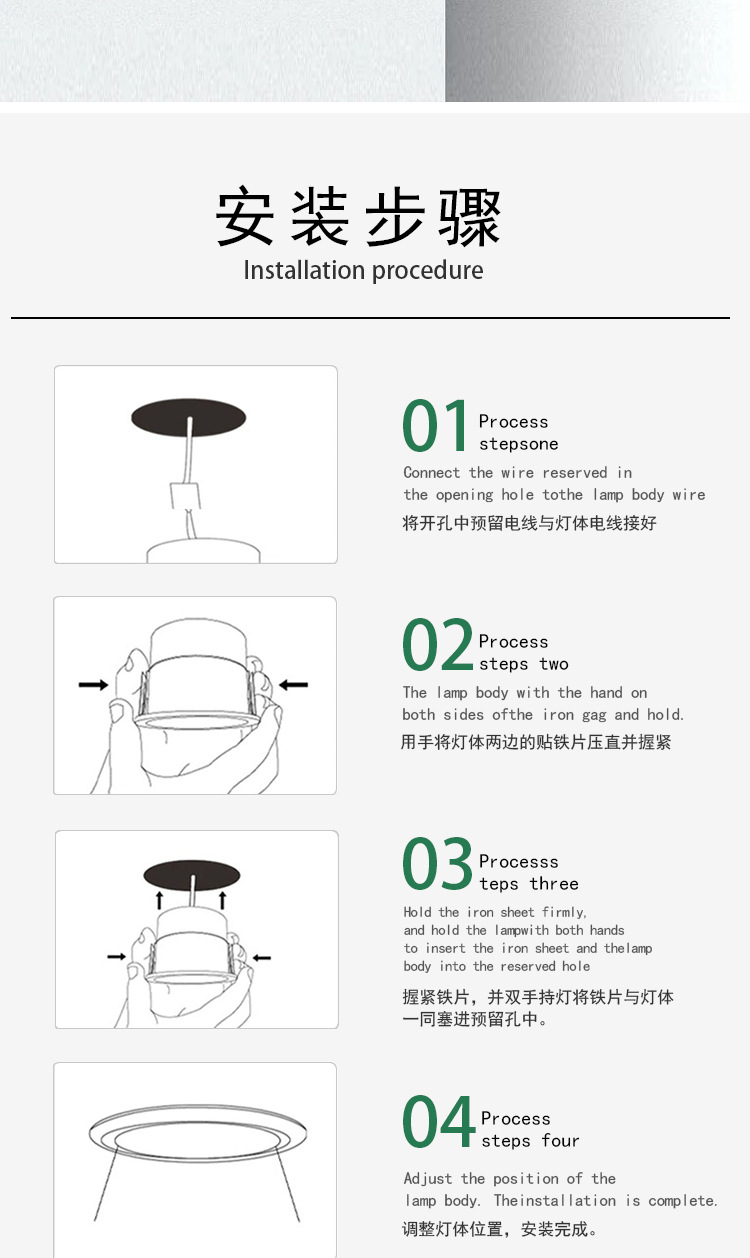 安装步骤
Installation procedure

01 Process stepsone

Connect the wire reserved in the opening hole tothe lamp body wire

将开孔中预留电线与灯体电线接好

02 Process steps two

The lamp body with the hand on both sides ofthe iron gag and hold.

用手将灯体两边的贴铁片压直并握紧

03 Processs teps three

Hold the iron sheet firmly, and hold the lampwith both hands to insert the iron sheet and thelamp body into the reserved hole

握紧铁片，并双手持灯将铁片与灯体一同塞进预留孔中。

04 Process steps four

Adjust the position of the lamp body. Theinstallation is complete.

调整灯体位置，安装完成。