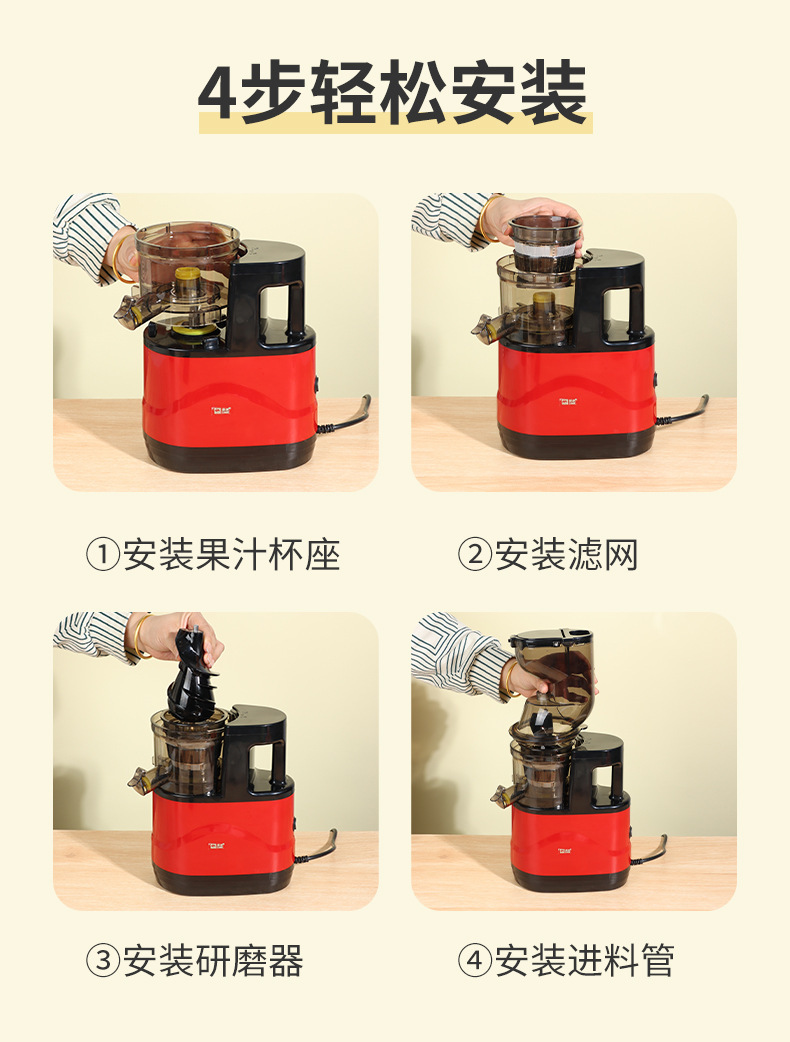 4步轻松安装

①安装果汁杯座

②安装滤网

③安装研磨器

④安装进料管