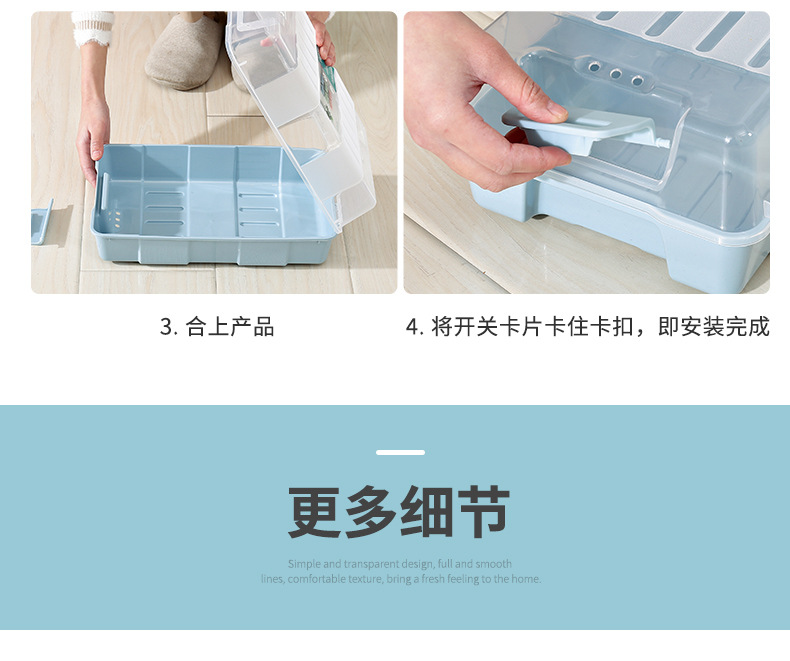 3. 合上产品

4. 将开关卡片卡住卡扣，即安装完成

更多细节

Simple and transparent design, full and smooth lines, comfortable texture, bring a fresh feeling to the home.