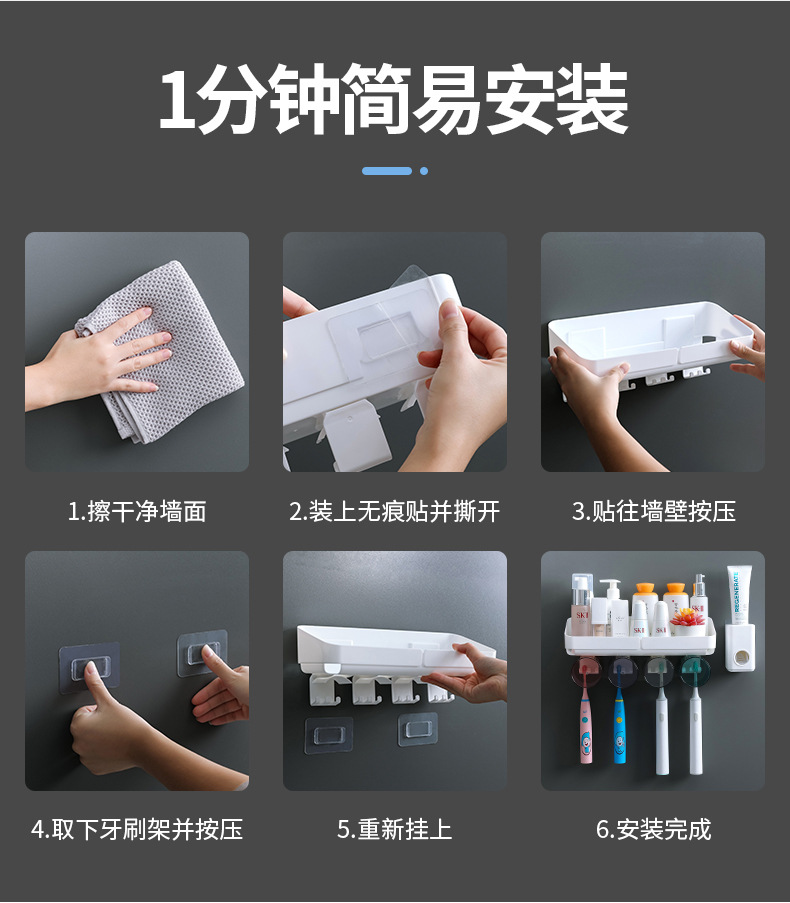 1分钟简易安装

1.擦干净墙面

2.装上无痕贴并撕开

3.贴往墙壁按压

4.取下牙刷架并按压

5.重新挂上

6.安装完成

SK-II

SK-II

SK-II

REGENERATE