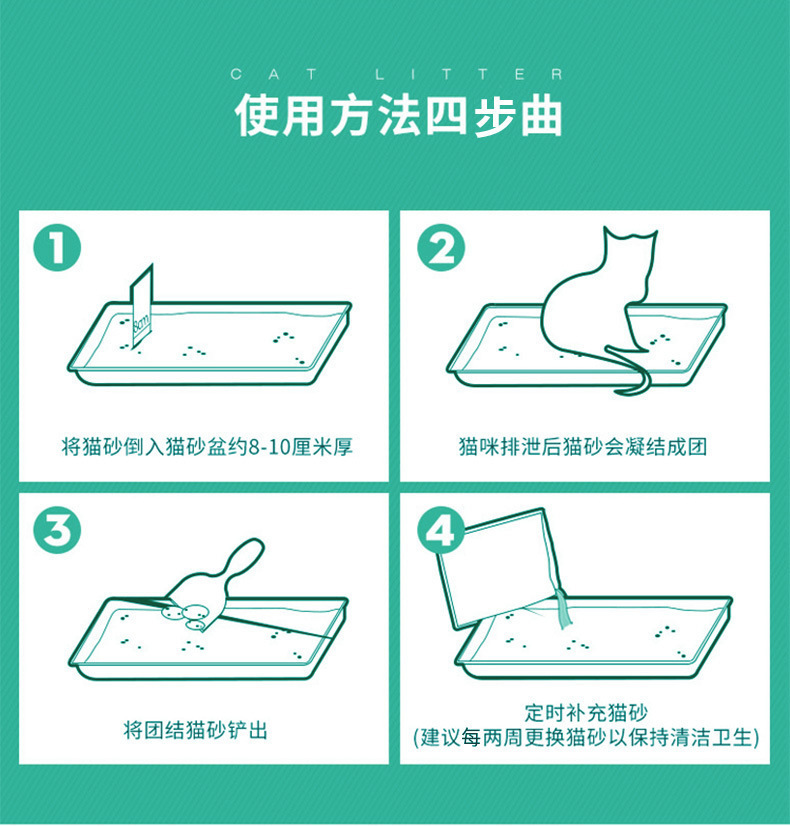 CAT LITTER

使用方法四步曲

1

8cm

将猫砂倒入猫砂盆约8-10厘米厚

2

猫咪排泄后猫砂会凝结成团

3

将团结猫砂铲出

4

定时补充猫砂
(建议每两周更换猫砂以保持清洁卫生)