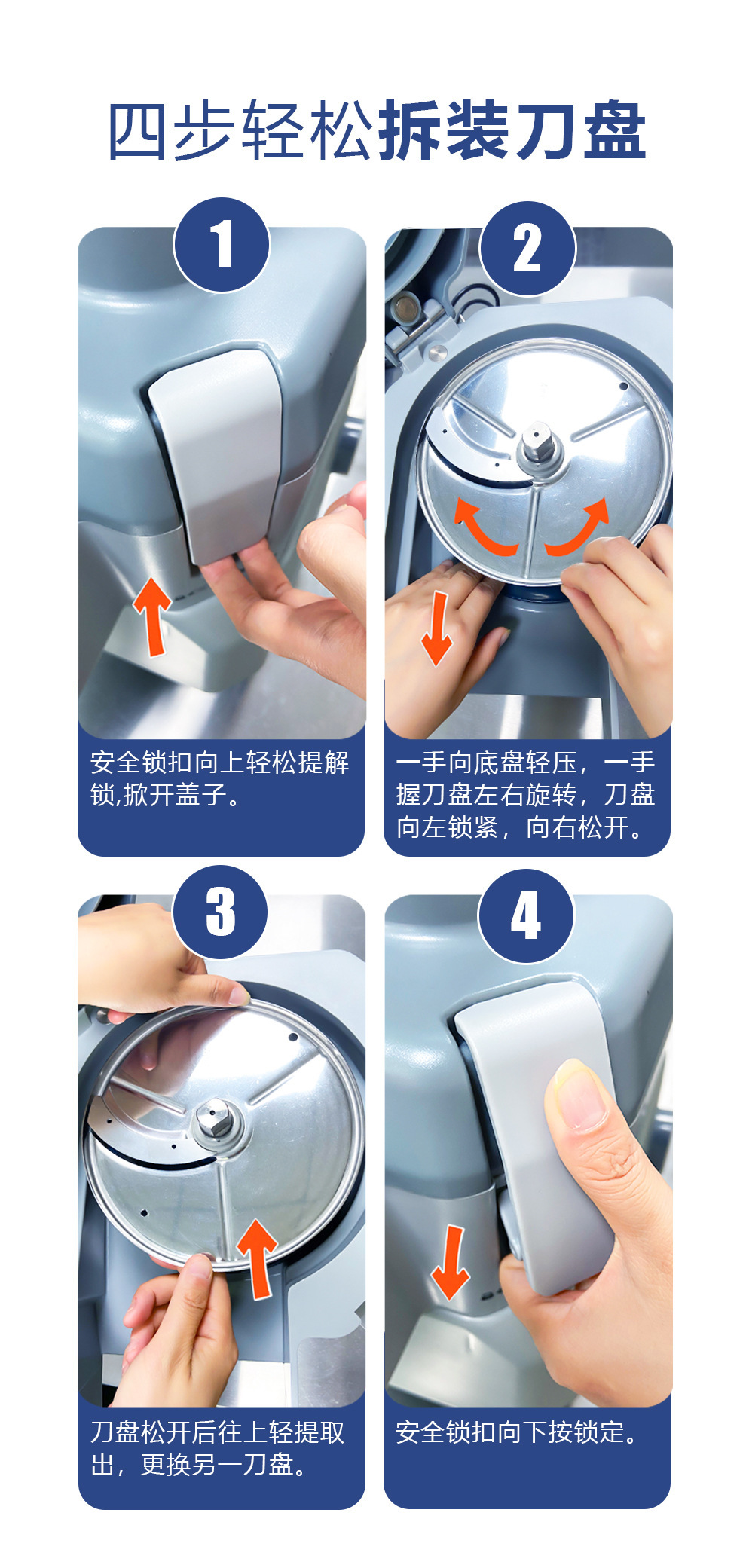 四步轻松拆装刀盘

1

安全锁扣向上轻松提解锁,掀开盖子。

2

一手向底盘轻压，一手握刀盘左右旋转，刀盘向左锁紧，向右松开。

3

刀盘松开后往上轻提取出，更换另一刀盘。

4

安全锁扣向下按锁定。