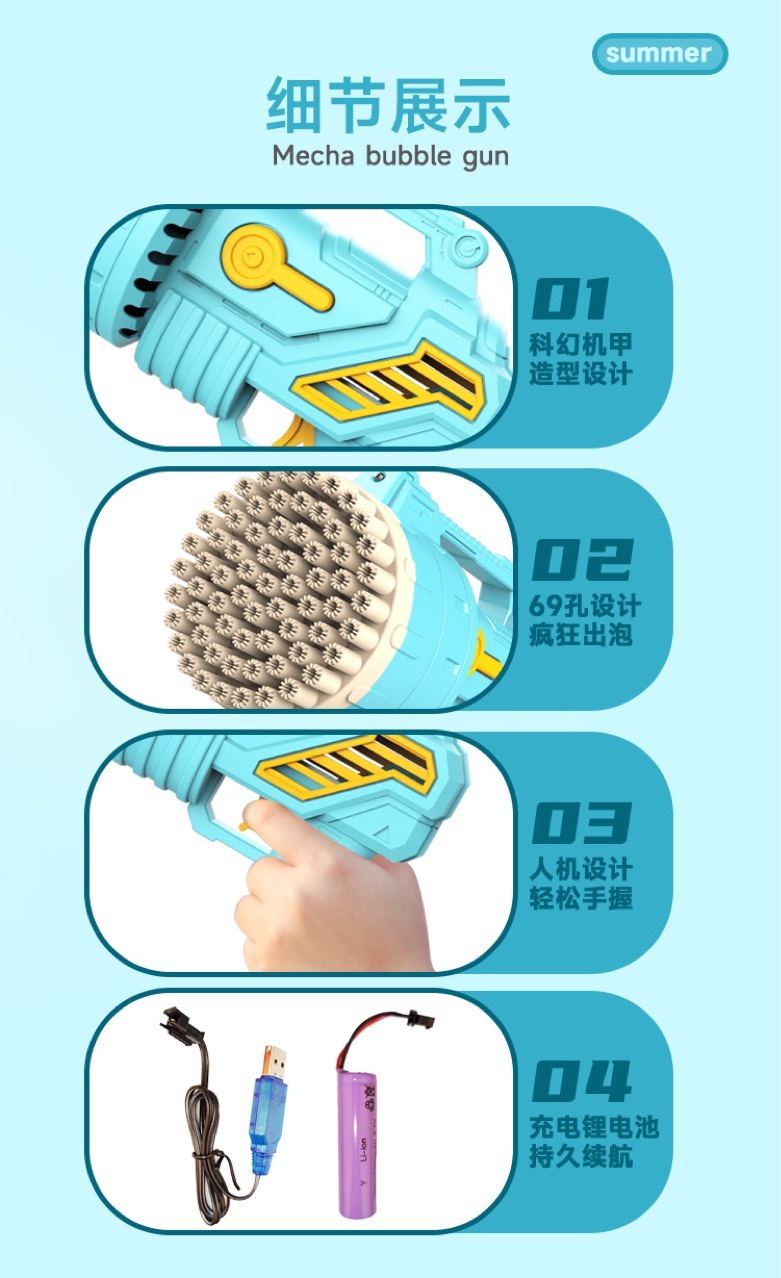 summer

细节展示
Mecha bubble gun

01
科幻机甲
造型设计

02
69孔设计
疯狂出泡

03
人机设计
轻松手握

04
充电锂电池
持久续航

Li-ion