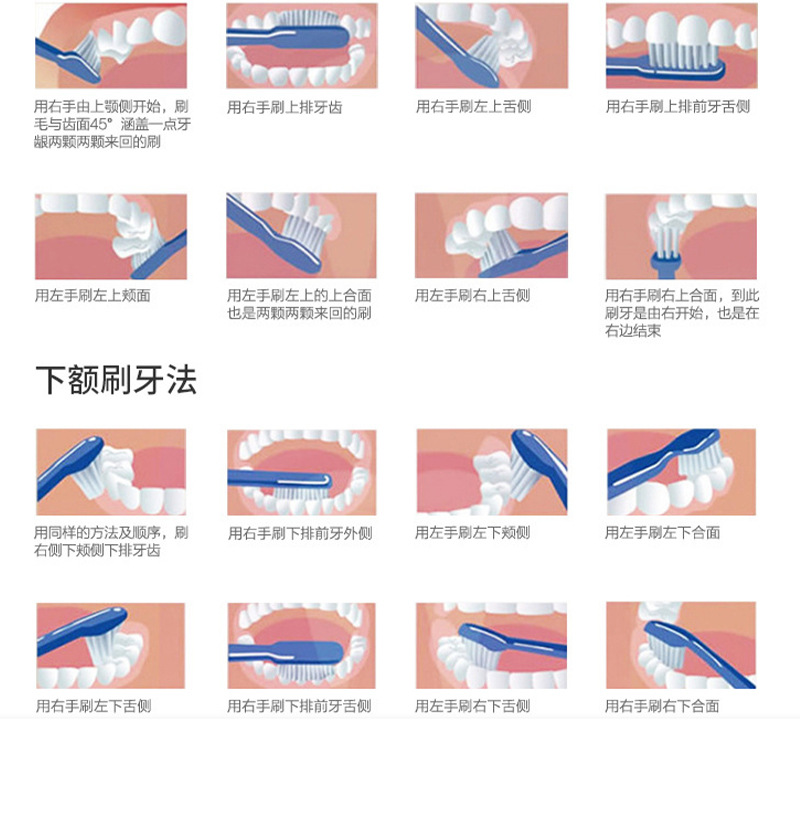 用右手由上颚侧开始，刷毛与齿面45° 涵盖一点牙龈两颗两颗来回的刷

用右手刷上排牙齿

用右手刷左上舌侧

用右手刷上排前牙舌侧

用左手刷左上颊面

用左手刷左上的上合面也是两颗两颗来回的刷

用左手刷右上舌侧

用右手刷右上合面，到此刷牙是由右开始，也是在右边结束

下额刷牙法

用同样的方法及顺序，刷右侧下颊侧下排牙齿

用右手刷下排前牙外侧

用左手刷左下颊侧

用左手刷左下合面

用右手刷左下舌侧

用右手刷下排前牙舌侧

用左手刷右下舌侧

用右手刷右下合面