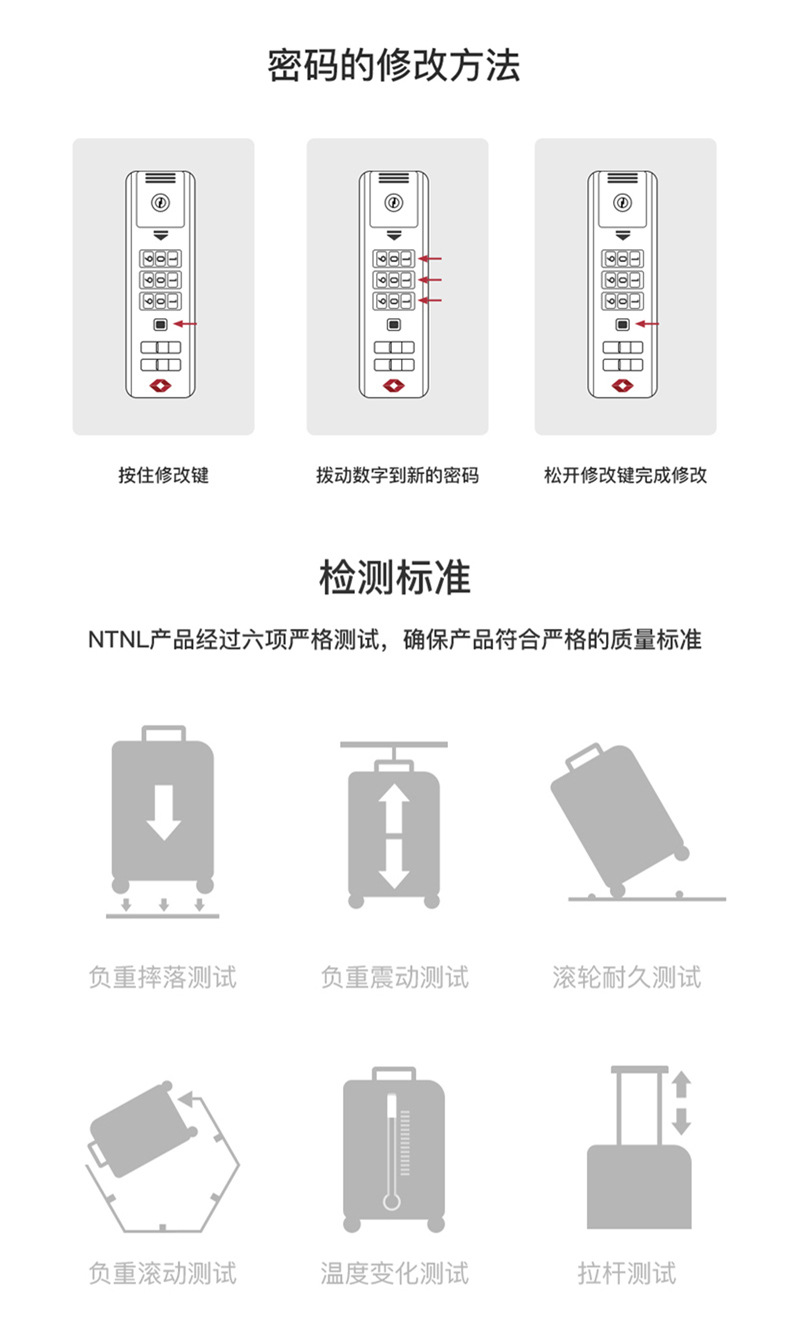 密码的修改方法

按住修改键

拨动数字到新的密码

松开修改键完成修改

检测标准

NTNL产品经过六项严格测试，确保产品符合严格的质量标准

负重摔落测试

负重震动测试

滚轮耐久测试

负重滚动测试

温度变化测试

拉杆测试