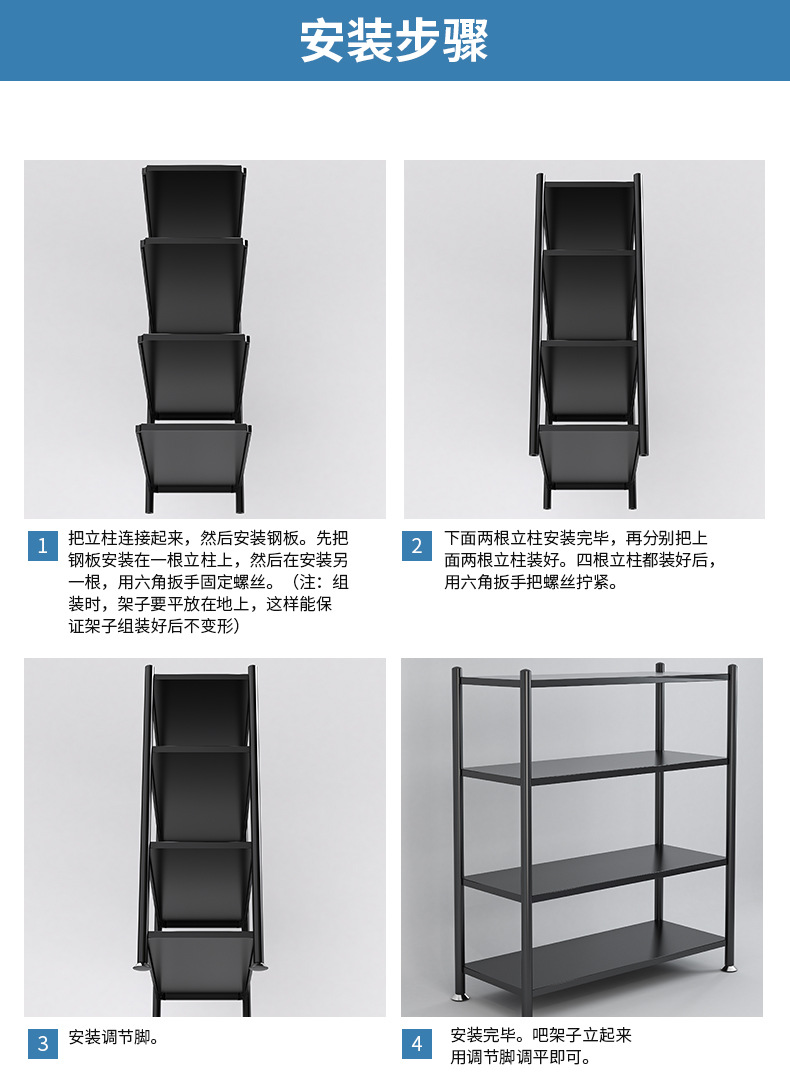 安装步骤

1 把立柱连接起来，然后安装钢板。先把钢板安装在一根立柱上，然后在安装另一根，用六角扳手固定螺丝。（注：组装时，架子要平放在地上，这样能保证架子组装好后不变形）

2 下面两根立柱安装完毕，再分别把上面两根立柱装好。四根立柱都装好后，用六角扳手把螺丝拧紧。

3 安装调节脚。

4 安装完毕。吧架子立起来用调节脚调平即可。