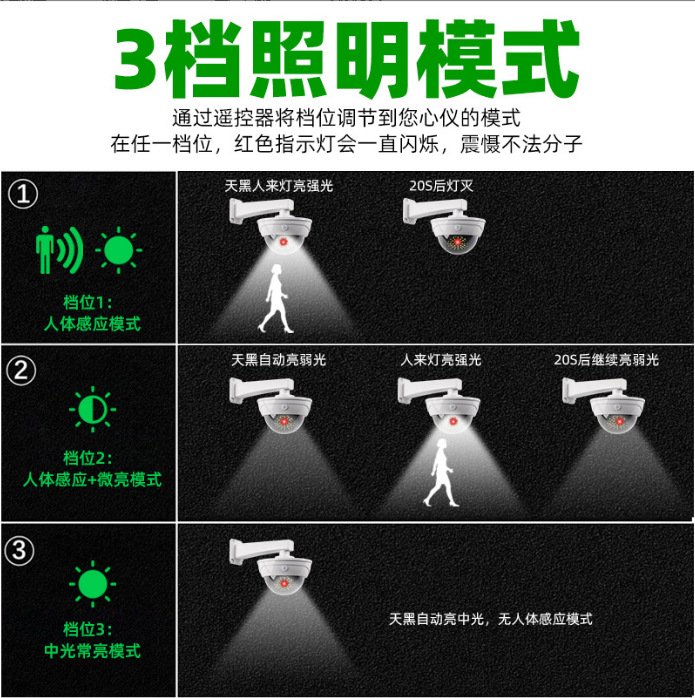 3档照明模式

通过遥控器将档位调节到您心仪的模式
在任一档位，红色指示灯会一直闪烁，震慑不法分子

①
档位1：
人体感应模式

天黑人来灯亮强光
20S后灯灭

②
档位2：
人体感应+微亮模式

天黑自动亮弱光
人来灯亮强光
20S后继续亮弱光

③
档位3：
中光常亮模式

天黑自动亮中光，无人体感应模式