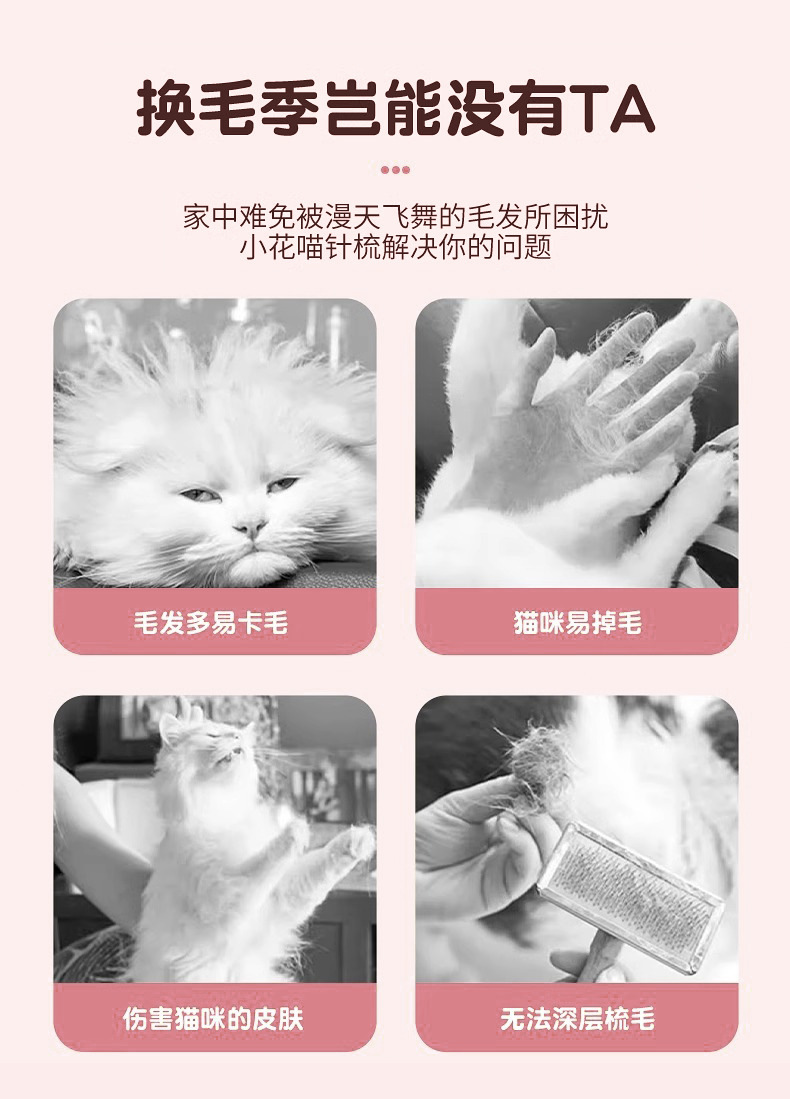 换毛季岂能没有TA

家中难免被漫天飞舞的毛发所困扰
小花喵针梳解决你的问题

毛发多易卡毛

猫咪易掉毛

伤害猫咪的皮肤

无法深层梳毛