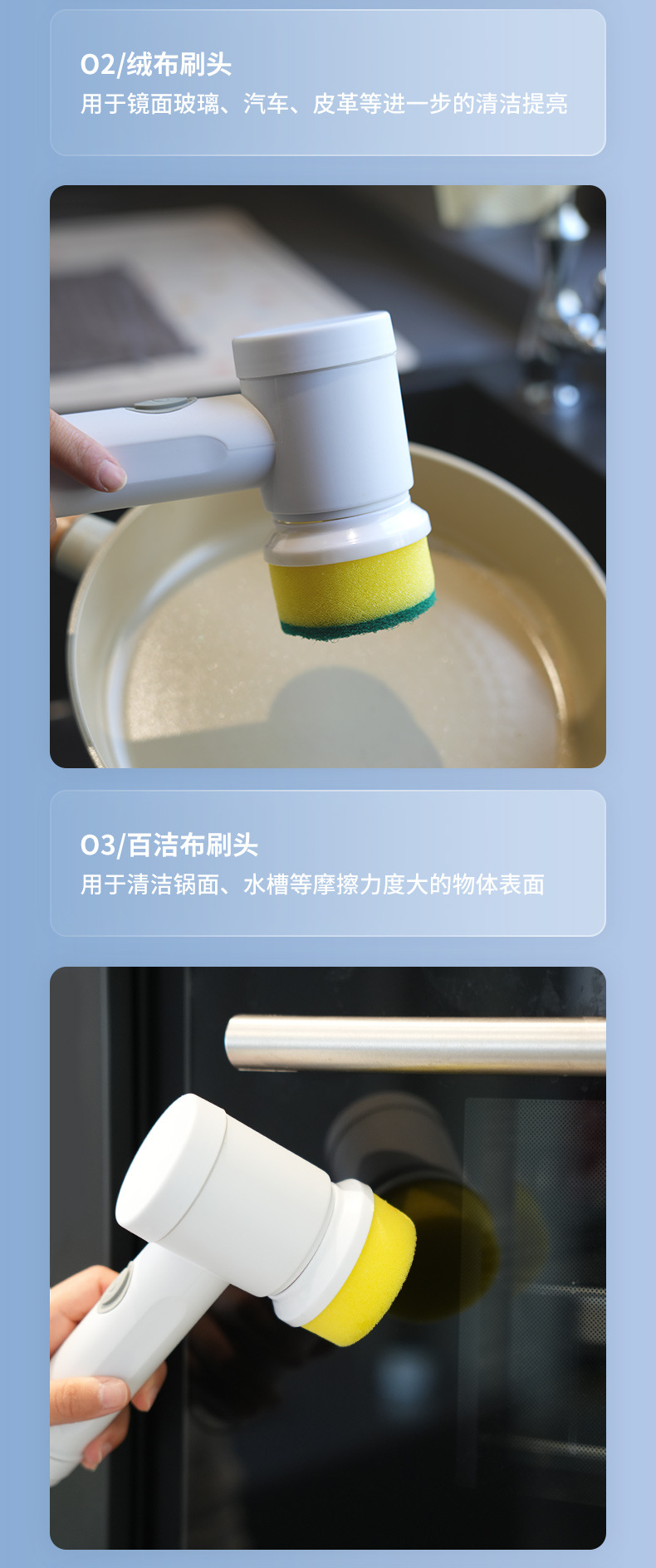 02/绒布刷头
用于镜面玻璃、汽车、皮革等进一步的清洁提亮

03/百洁布刷头
用于清洁锅面、水槽等摩擦力度大的物体表面