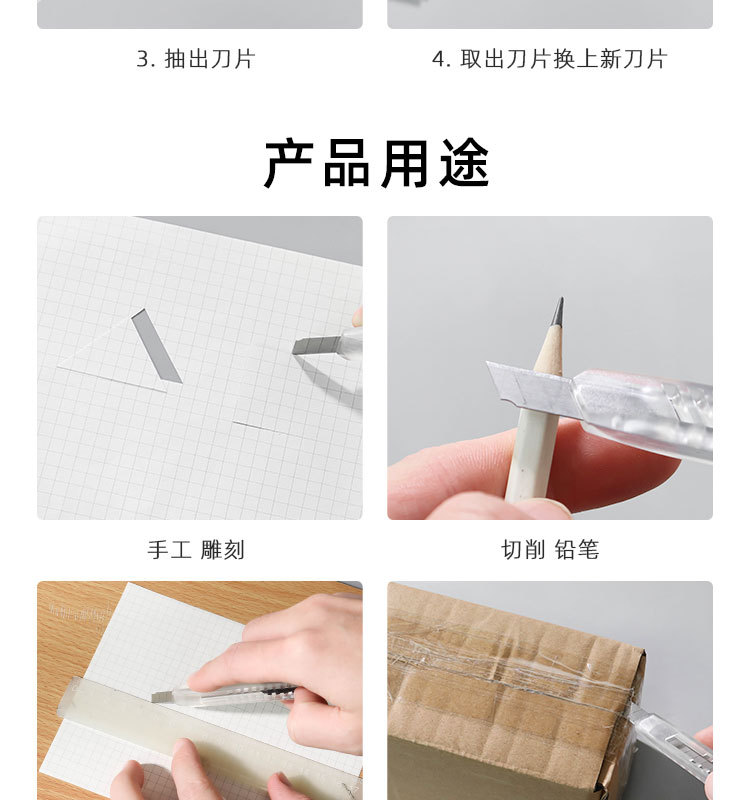 3. 抽出刀片

4. 取出刀片换上新刀片

产品用途

手工 雕刻

切削 铅笔