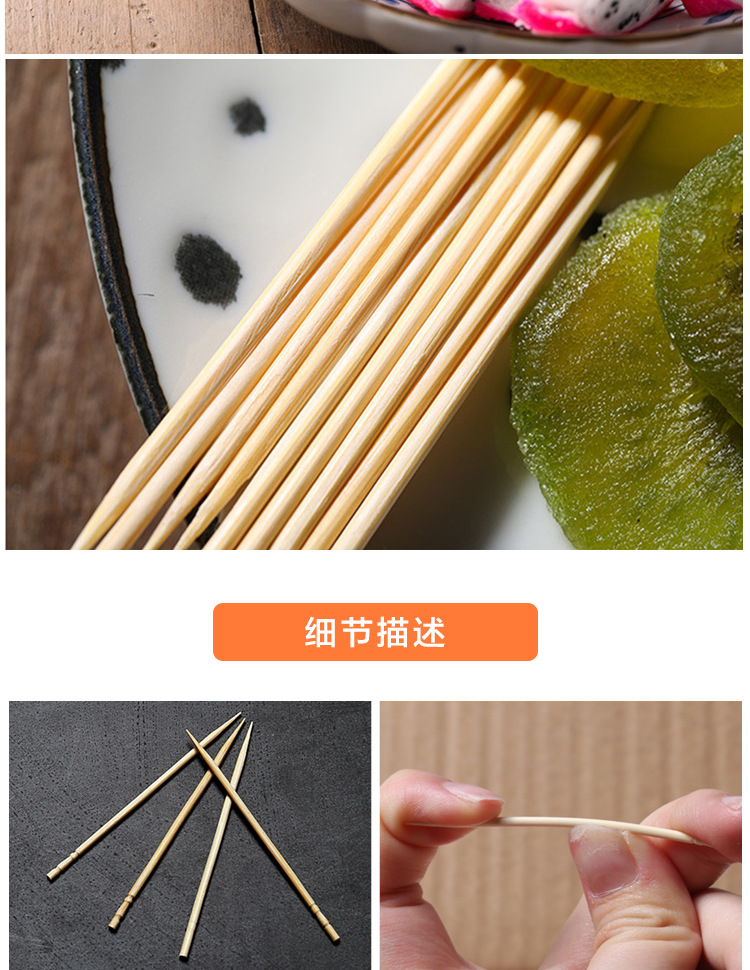 细节描述