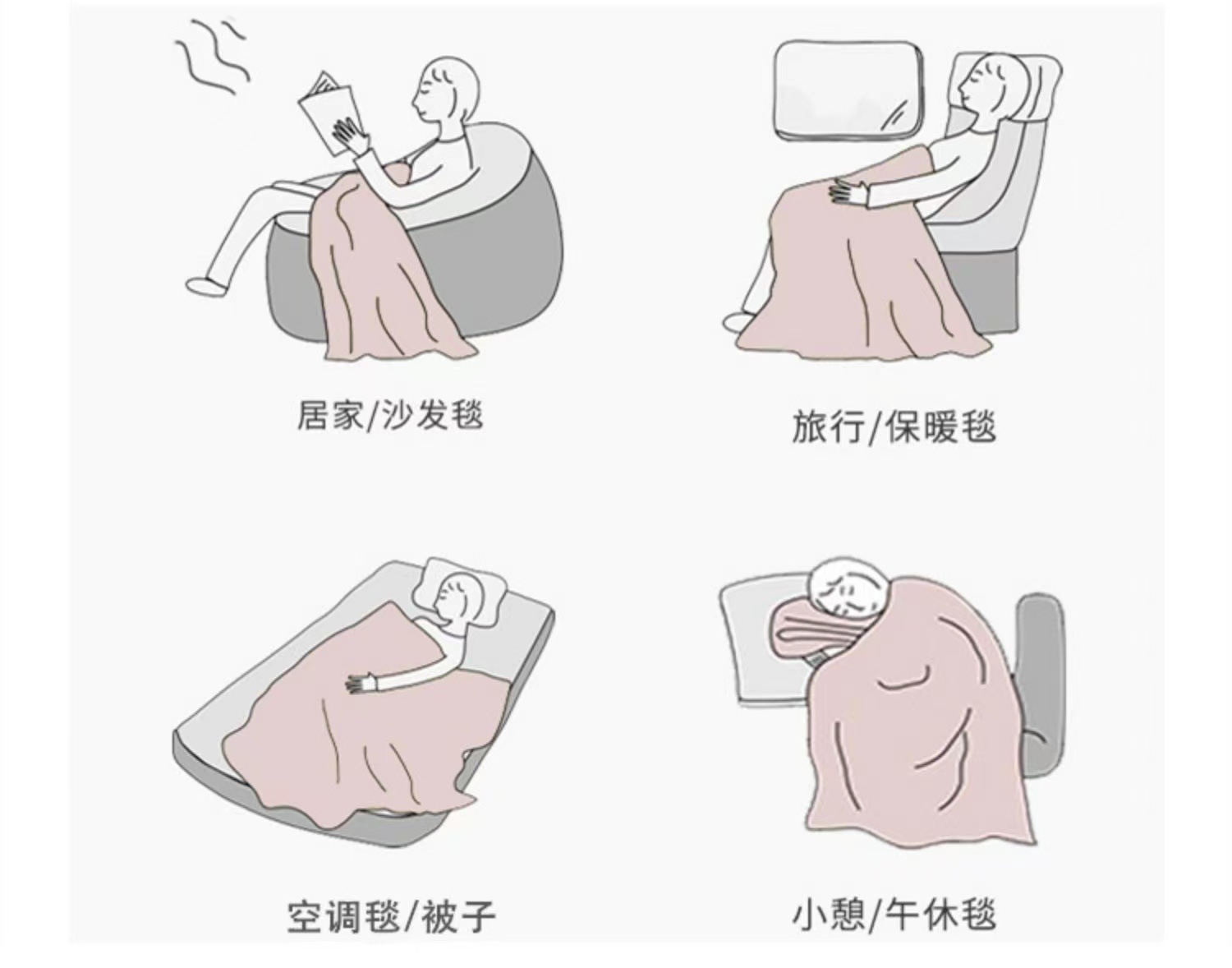 居家/沙发毯

旅行/保暖毯

空调毯/被子

小憩/午休毯