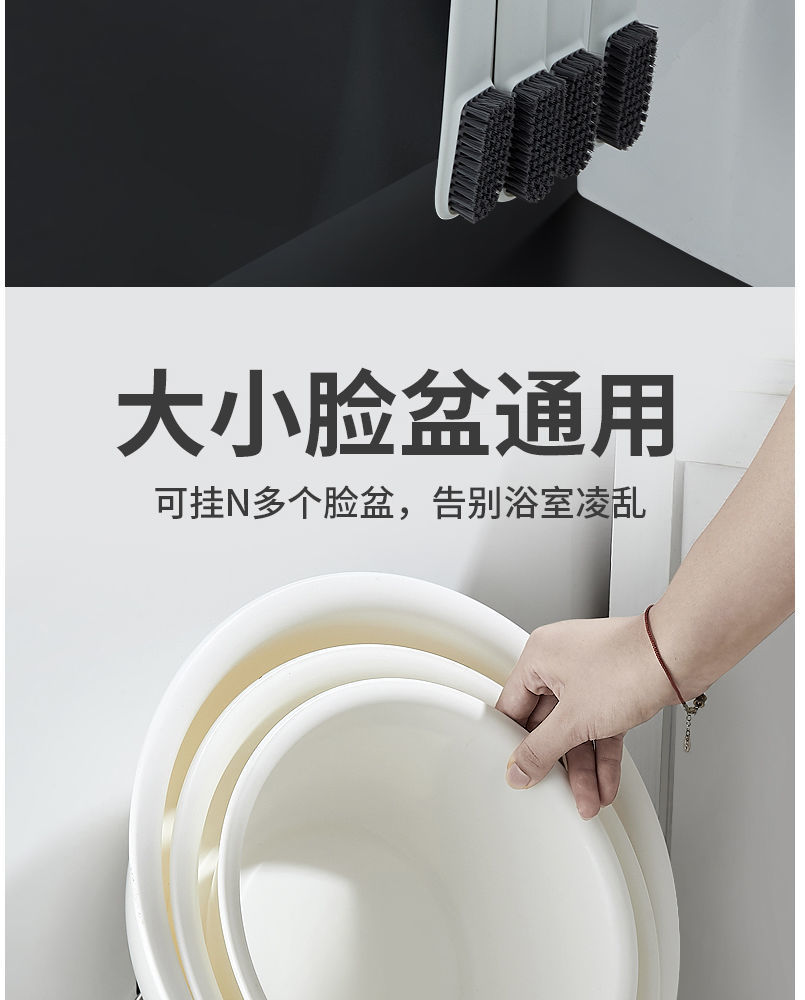 大小脸盆通用

可挂N多个脸盆，告别浴室凌乱