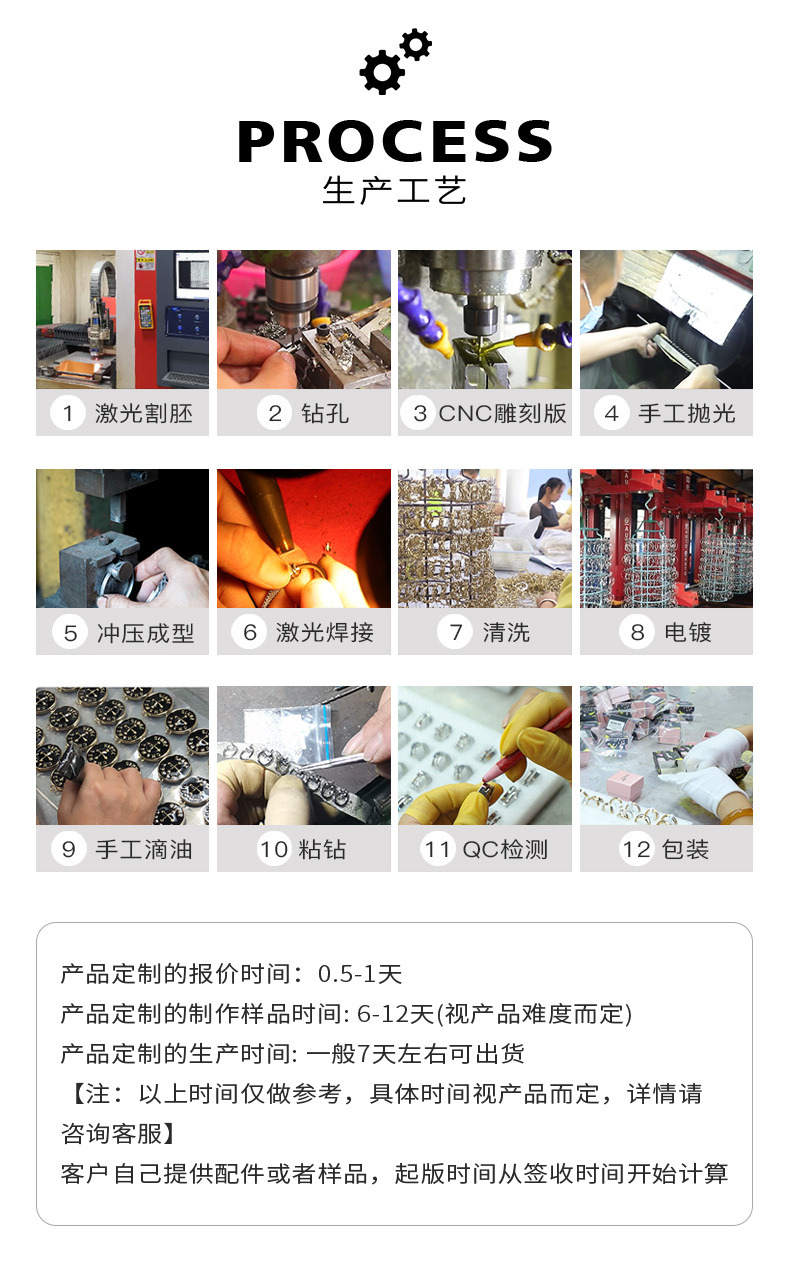 PROCESS
生产工艺

1 激光割胚
2 钻孔
3 CNC雕刻版
4 手工抛光
5 冲压成型
6 激光焊接
7 清洗
8 电镀
9 手工滴油
10 粘钻
11 QC检测
12 包装

产品定制的报价时间：0.5-1天
产品定制的制作样品时间: 6-12天(视产品难度而定)
产品定制的生产时间: 一般7天左右可出货
【注：以上时间仅做参考，具体时间视产品而定，详情请咨询客服】
客户自己提供配件或者样品，起版时间从签收时间开始计算