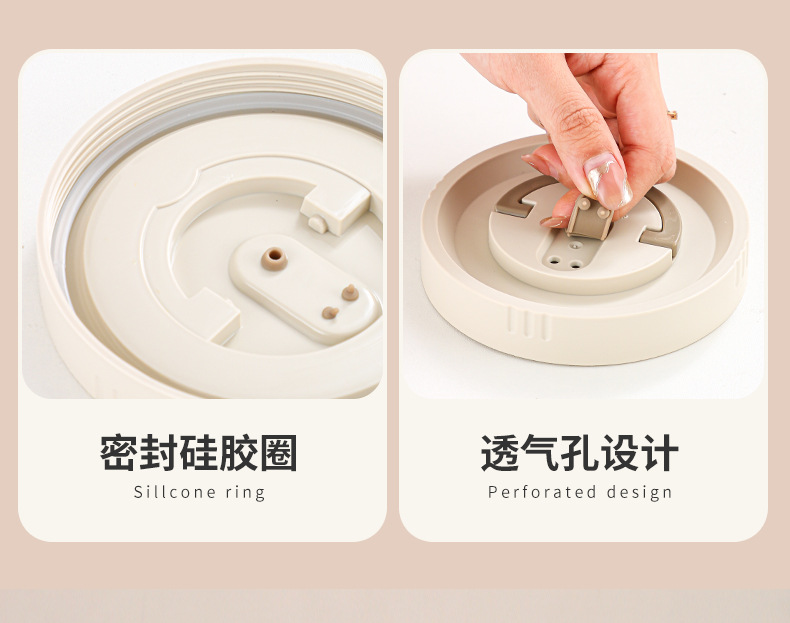 密封硅胶圈
Sillcone ring

透气孔设计
Perforated design