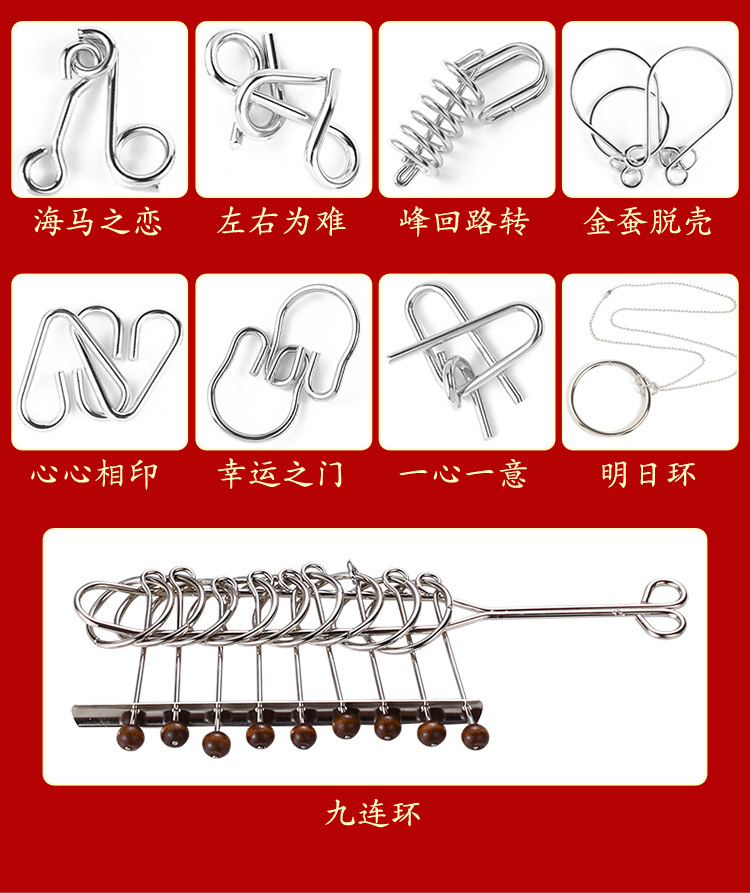 海马之恋 左右为难 峰回路转 金蚕脱壳

心心相印 幸运之门 一心一意 明日环

九连环