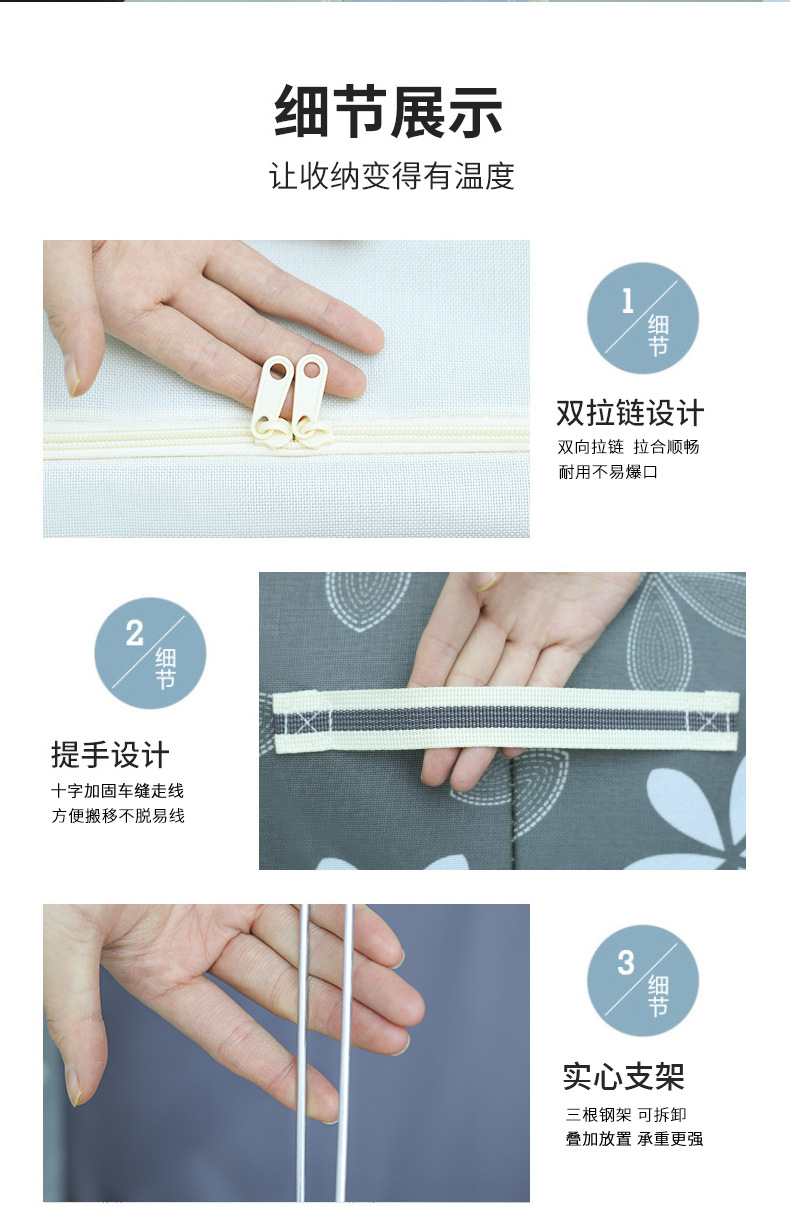 细节展示

让收纳变得有温度

1 细节

双拉链设计

双向拉链 拉合顺畅
耐用不易爆口

2 细节

提手设计

十字加固车缝走线
方便搬移不脱易线

3 细节

实心支架

三根钢架 可拆卸
叠加放置 承重更强