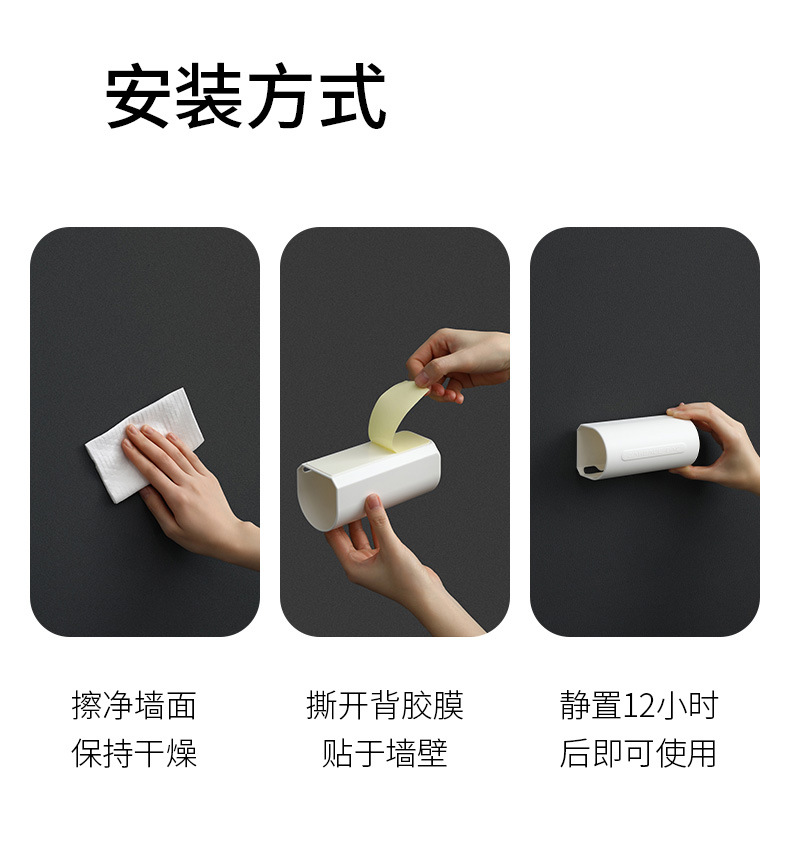 安装方式

擦净墙面
保持干燥

撕开背胶膜
贴于墙壁

静置12小时
后即可使用