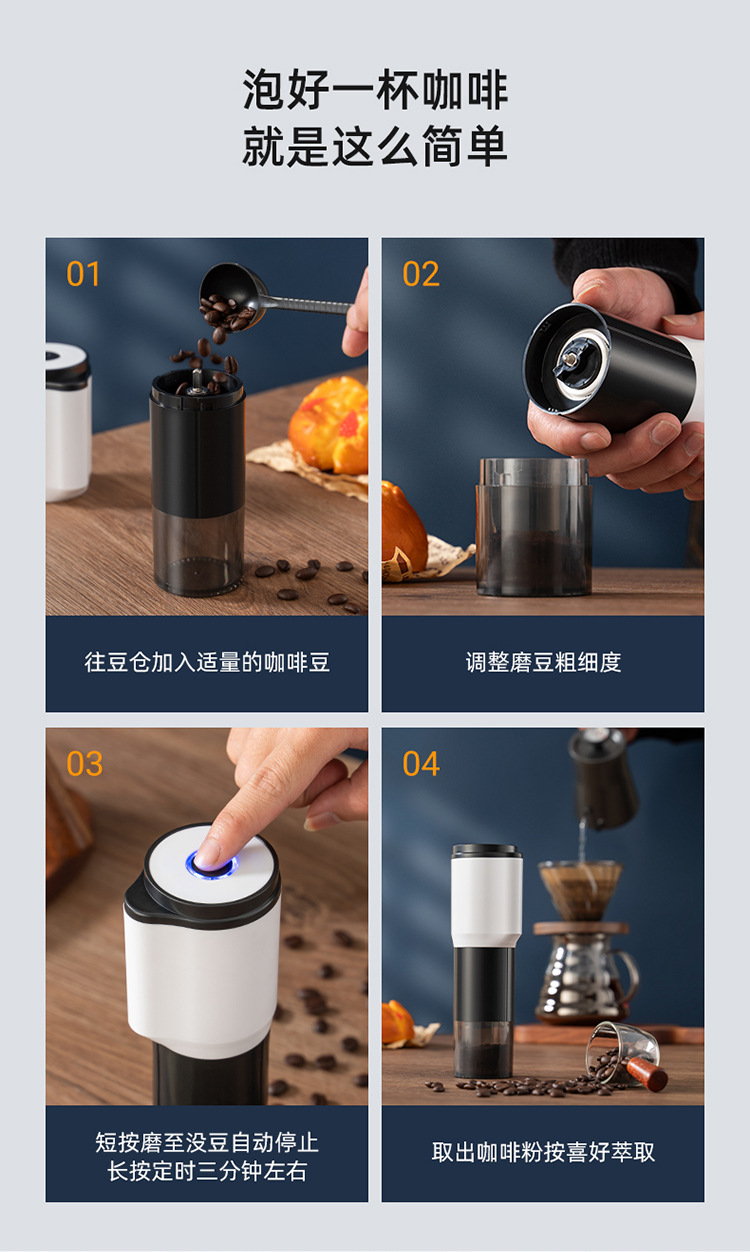 泡好一杯咖啡
就是这么简单

01

往豆仓加入适量的咖啡豆

02

调整磨豆粗细度

03

短按磨至没豆自动停止
长按定时三分钟左右

04

取出咖啡粉按喜好萃取