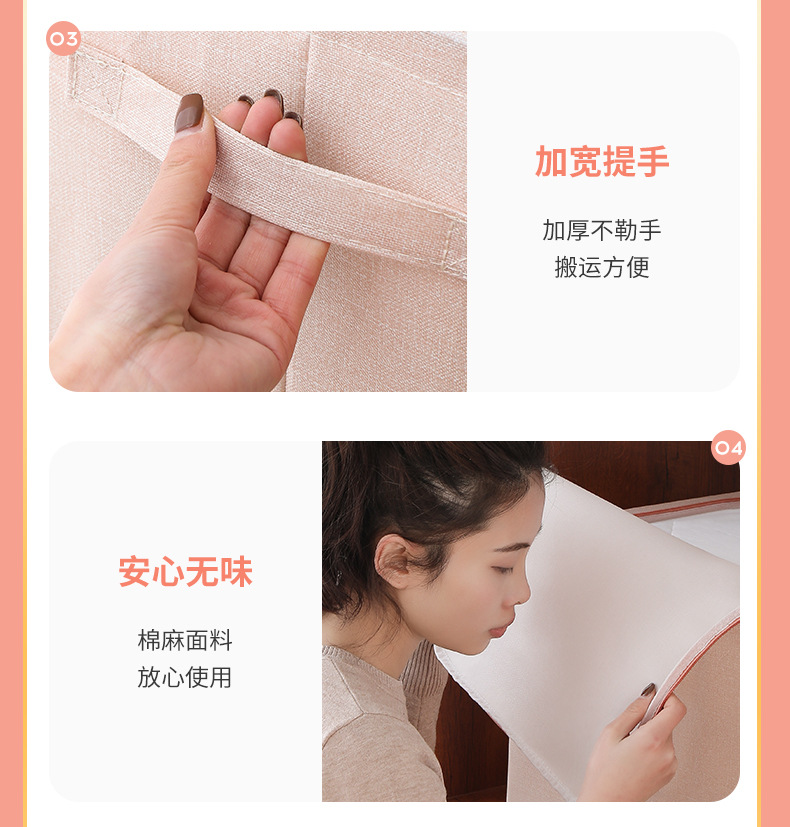 03

加宽提手

加厚不勒手
搬运方便

04

安心无味

棉麻面料
放心使用