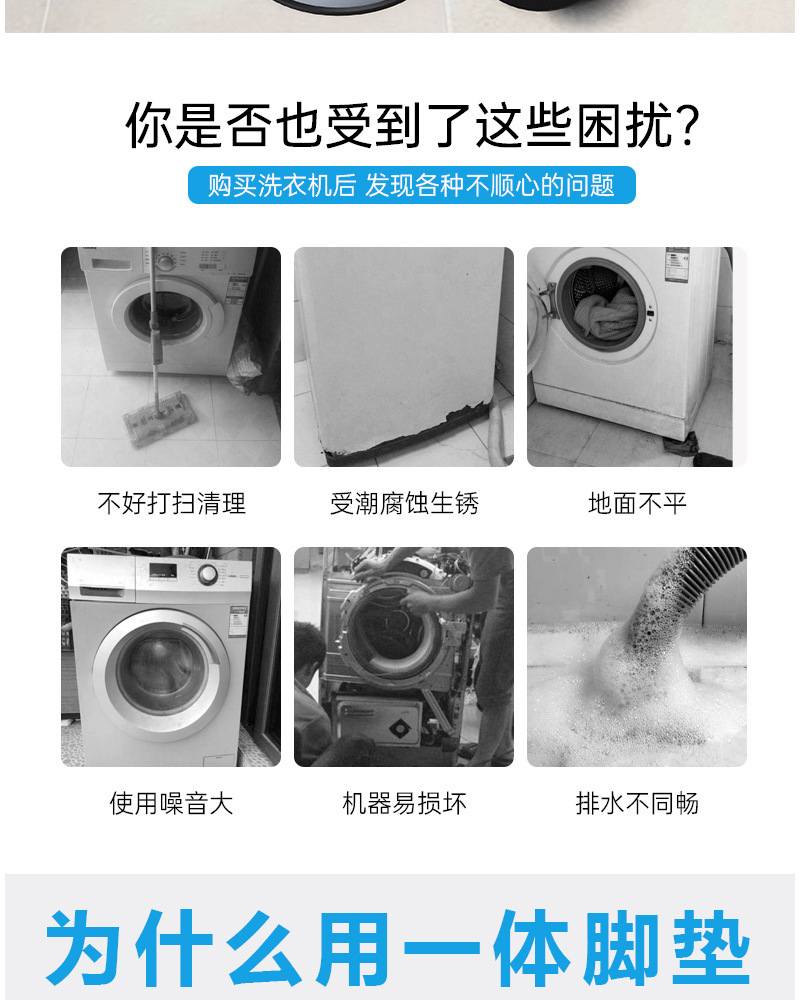 你是否也受到了这些困扰?

购买洗衣机后 发现各种不顺心的问题

不好打扫清理

受潮腐蚀生锈

地面不平

使用噪音大

机器易损坏

排水不同畅

为什么用一体脚垫