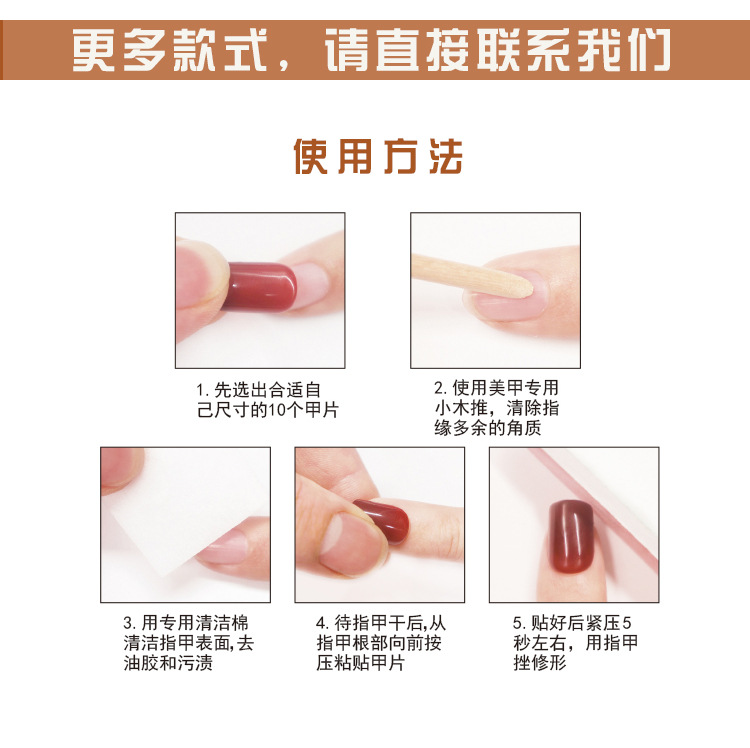 更多款式，请直接联系我们

使用方法

1. 先选出合适自己尺寸的10个甲片

2. 使用美甲专用小木推，清除指缘多余的角质

3. 用专用清洁棉清洁指甲表面,去油胶和污渍

4. 待指甲干后,从指甲根部向前按压粘贴甲片

5. 贴好后紧压5秒左右，用指甲挫修形