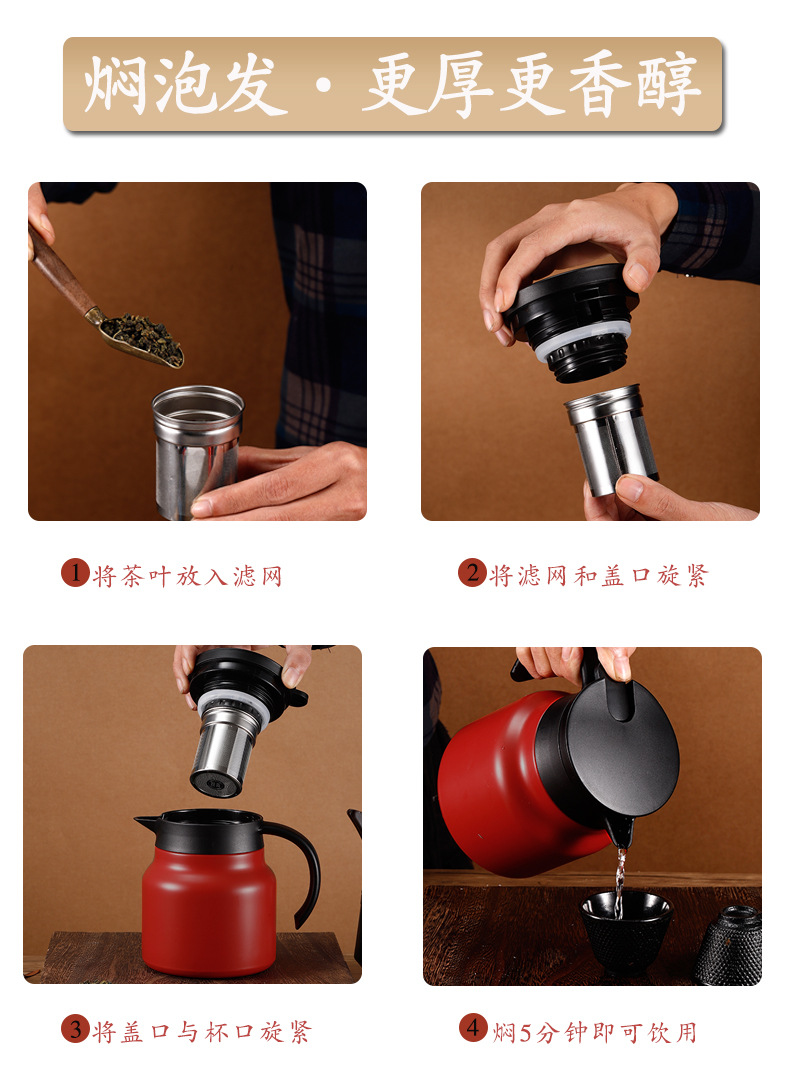 焖泡发 · 更厚更香醇

1 将茶叶放入滤网

2 将滤网和盖口旋紧

3 将盖口与杯口旋紧

4 焖5分钟即可饮用