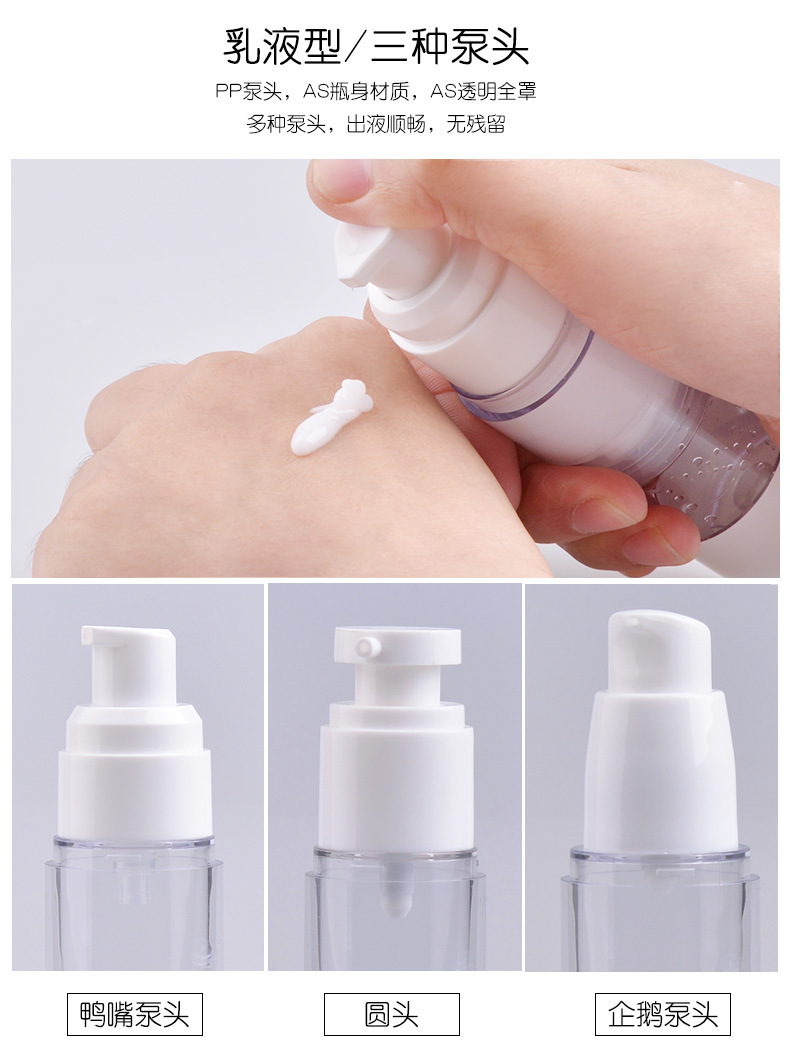 乳液型/三种泵头

PP泵头，AS瓶身材质，AS透明全罩
多种泵头，出液顺畅，无残留

鸭嘴泵头

圆头

企鹅泵头