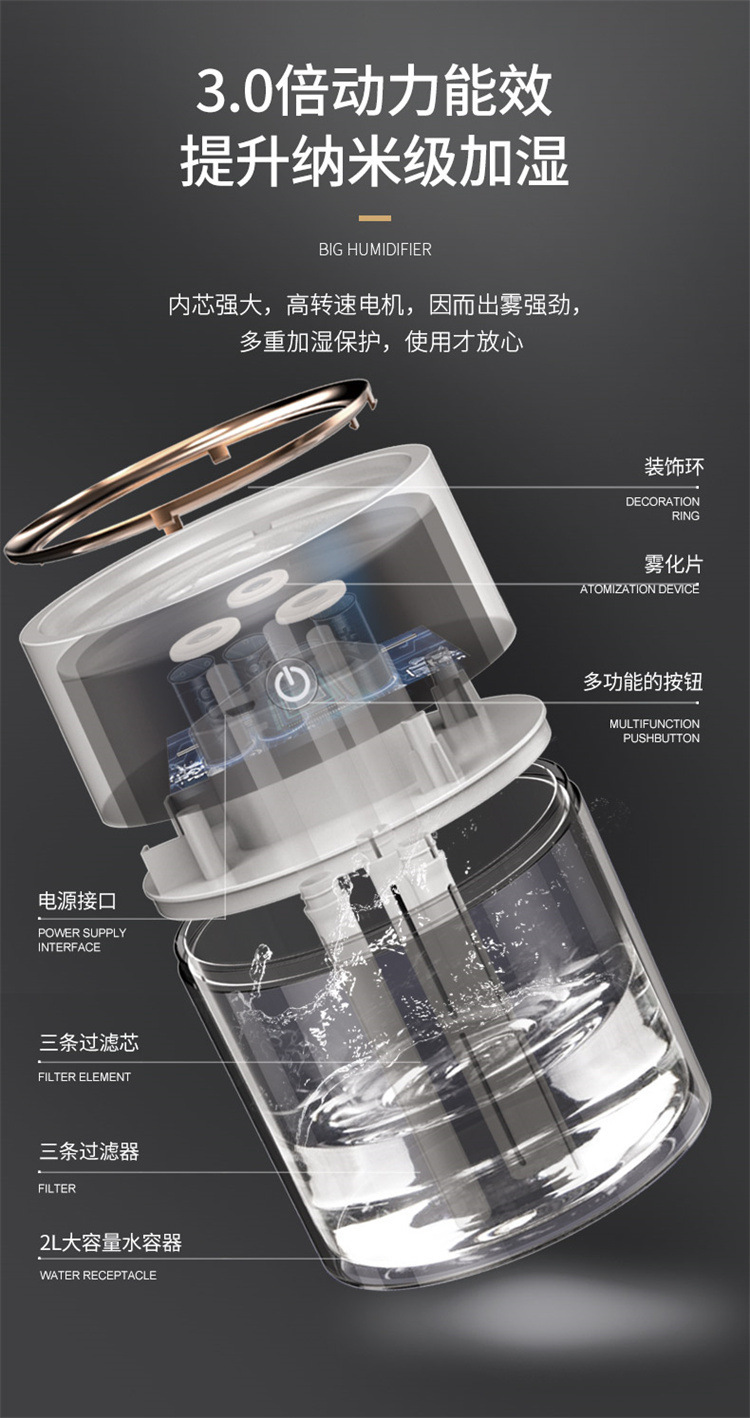 3.0倍动力能效
提升纳米级加湿

BIG HUMIDIFIER

内芯强大，高转速电机，因而出雾强劲，
多重加湿保护，使用才放心

装饰环
DECORATION RING

雾化片
ATOMIZATION DEVICE

多功能的按钮
MULTIFUNCTION PUSHBUTTON

电源接口
POWER SUPPLY INTERFACE

三条过滤芯
FILTER ELEMENT

三条过滤器
FILTER

2L大容量水容器
WATER RECEPTACLE