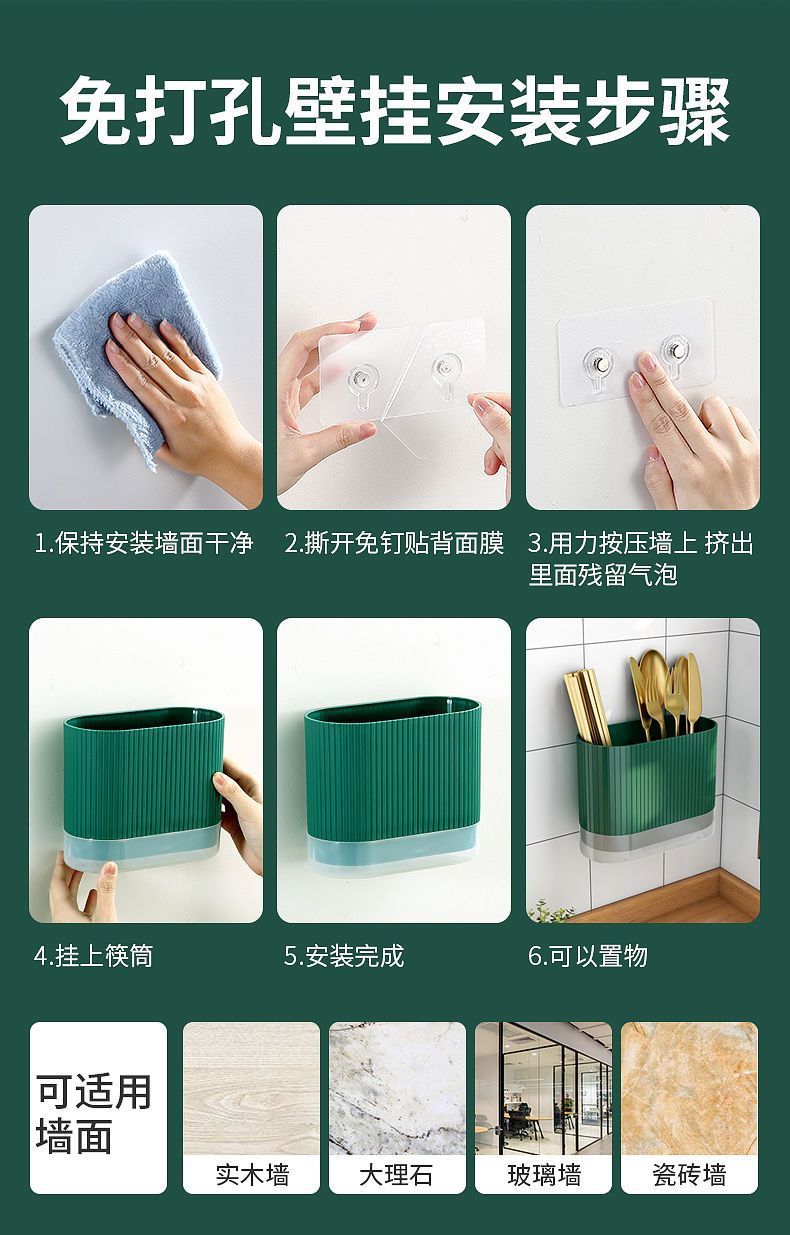 免打孔壁挂安装步骤

1.保持安装墙面干净

2.撕开免钉贴背面膜

3.用力按压墙上 挤出里面残留气泡

4.挂上筷筒

5.安装完成

6.可以置物

可适用墙面

实木墙

大理石

玻璃墙

瓷砖墙