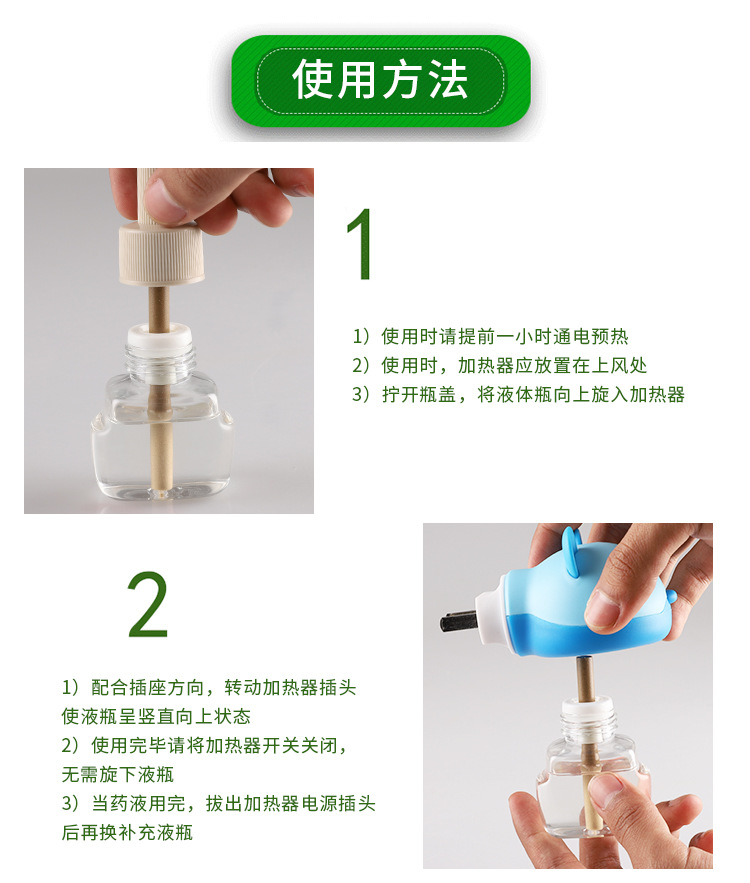 使用方法

1

1）使用时请提前一小时通电预热
2）使用时，加热器应放置在上风处
3）拧开瓶盖，将液体瓶向上旋入加热器

2

1）配合插座方向，转动加热器插头使液瓶呈竖直向上状态
2）使用完毕请将加热器开关关闭，无需旋下液瓶
3）当药液用完，拔出加热器电源插头后再换补充液瓶