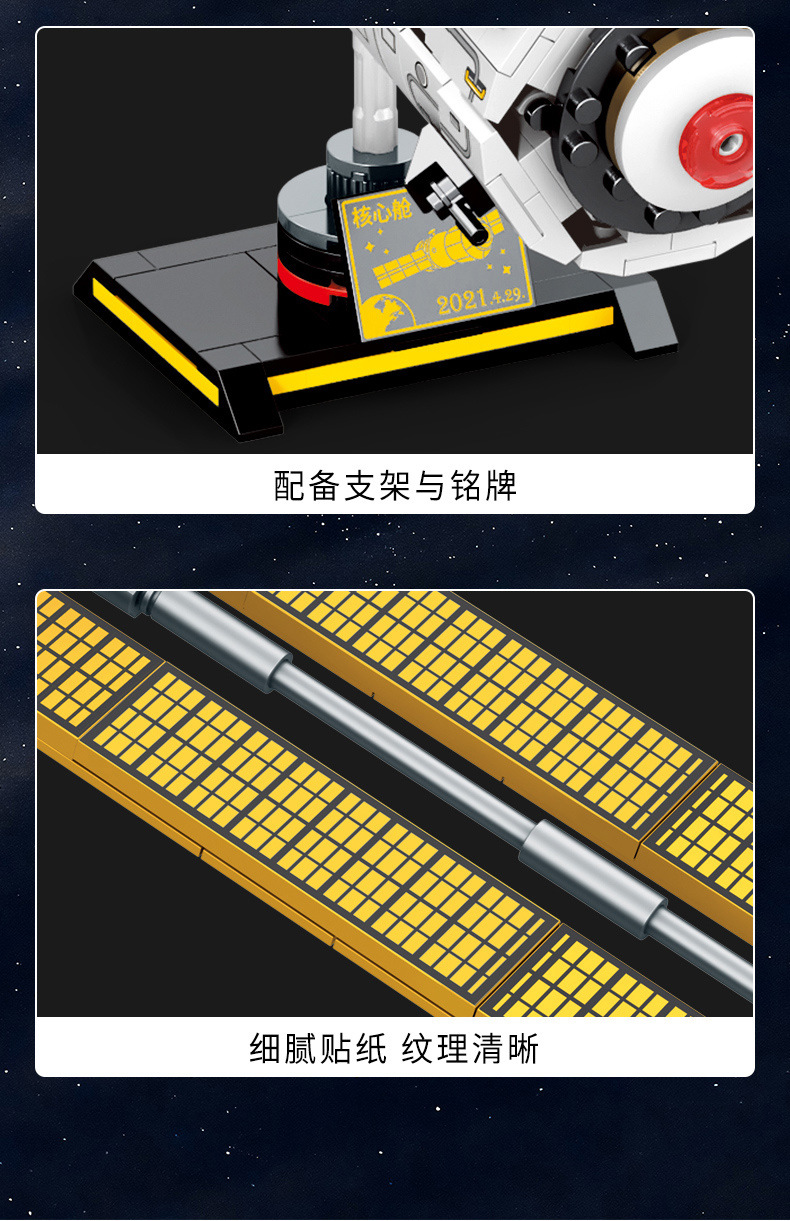 核心舱

2021.4.29.

配备支架与铭牌

细腻贴纸 纹理清晰