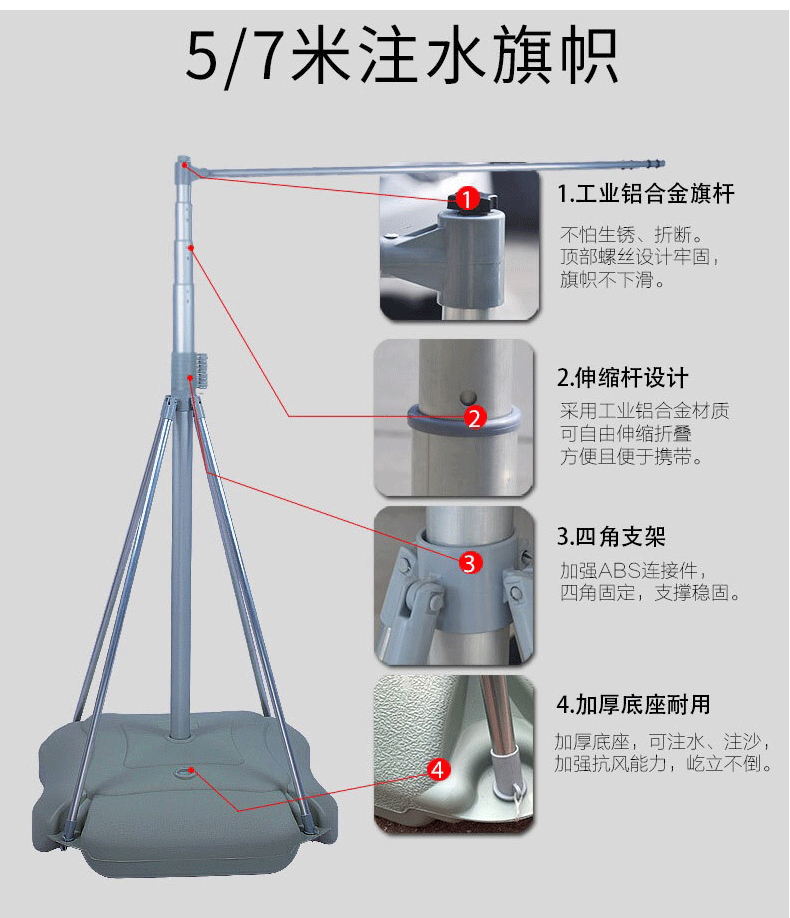 5/7米注水旗帜

1

1.工业铝合金旗杆

不怕生锈、折断。
顶部螺丝设计牢固，
旗帜不下滑。

2

2.伸缩杆设计

采用工业铝合金材质
可自由伸缩折叠
方便且便于携带。

3

3.四角支架

加强ABS连接件，
四角固定，支撑稳固。

4

4.加厚底座耐用

加厚底座，可注水、注沙，
加强抗风能力，屹立不倒。