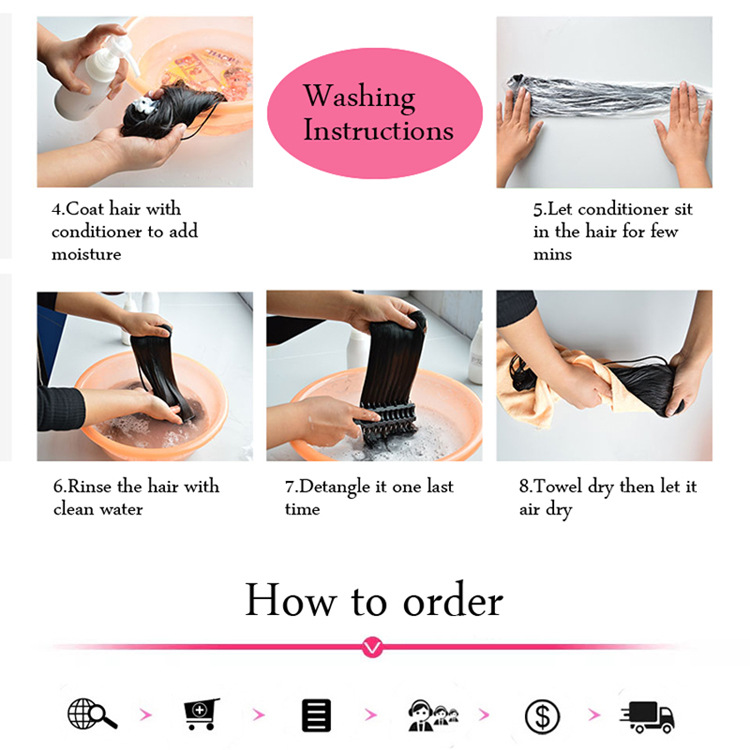 Washing Instructions

4.Coat hair with conditioner to add moisture

5.Let conditioner sit in the hair for few mins

6.Rinse the hair with clean water

7.Detangle it one last time

8.Towel dry then let it air dry

How to order