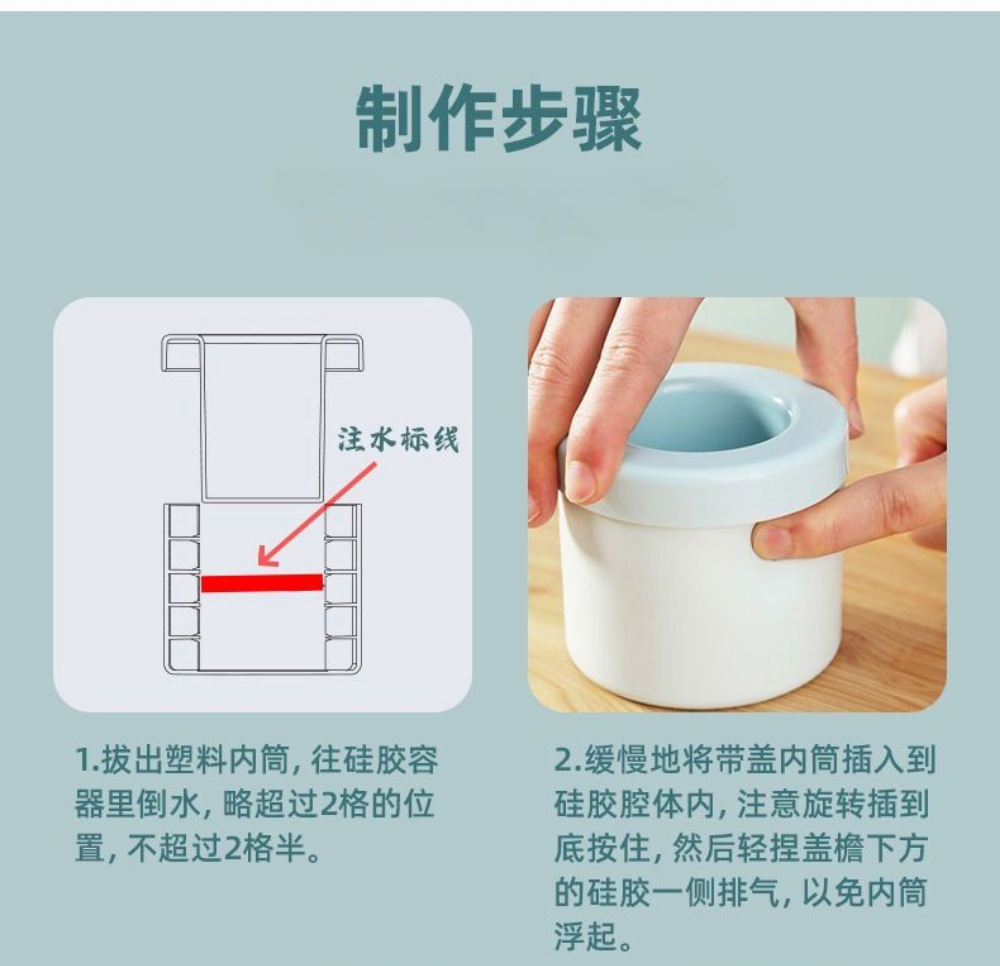 制作步骤

注水标线

1.拔出塑料内筒, 往硅胶容器里倒水, 略超过2格的位置, 不超过2格半。

2.缓慢地将带盖内筒插入到硅胶腔体内, 注意旋转插到底按住, 然后轻捏盖檐下方的硅胶一侧排气, 以免内筒浮起。