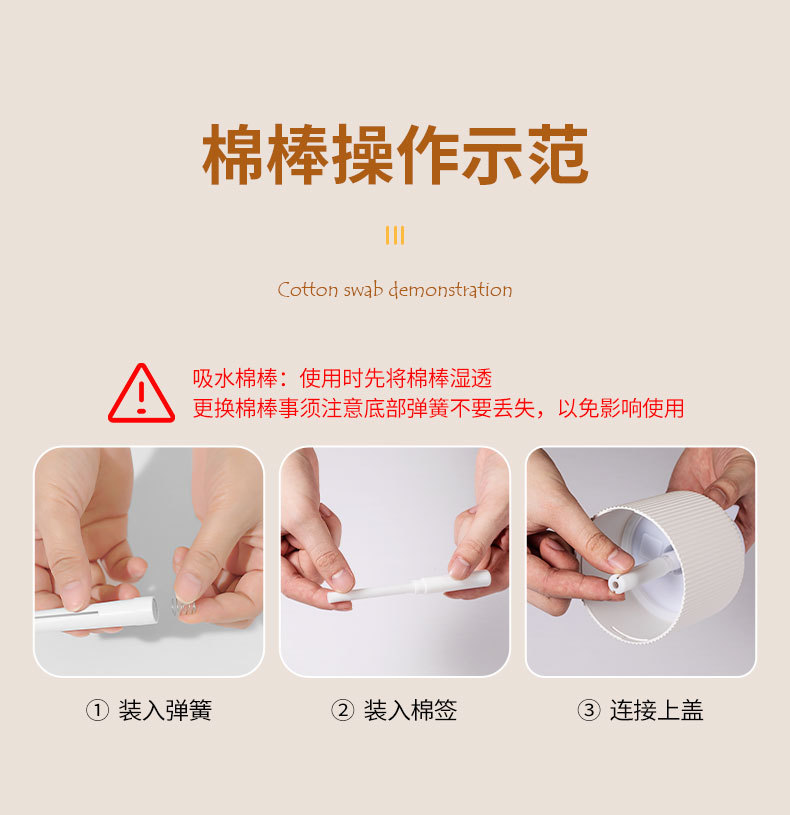 棉棒操作示范

Cotton swab demonstration

吸水棉棒：使用时先将棉棒湿透
更换棉棒事须注意底部弹簧不要丢失，以免影响使用

① 装入弹簧

② 装入棉签

③ 连接上盖