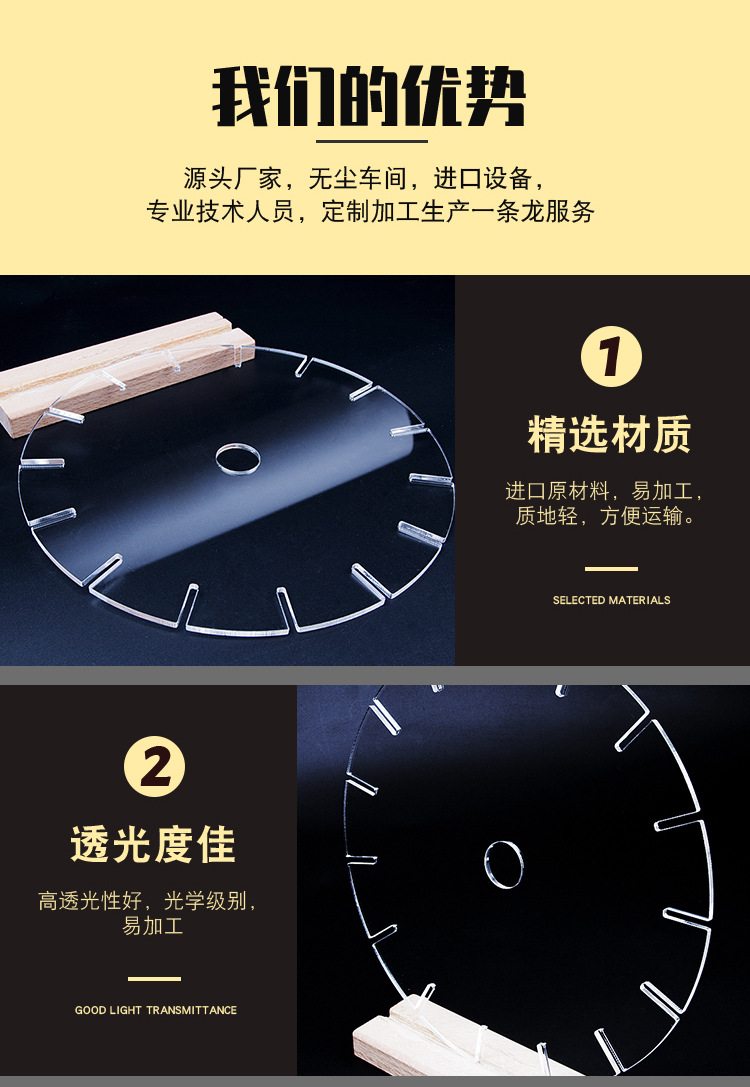 我们的优势

源头厂家，无尘车间，进口设备，
专业技术人员，定制加工生产一条龙服务

1

精选材质

进口原材料，易加工，
质地轻，方便运输。

SELECTED MATERIALS

2

透光度佳

高透光性好，光学级别，
易加工

GOOD LIGHT TRANSMITTANCE